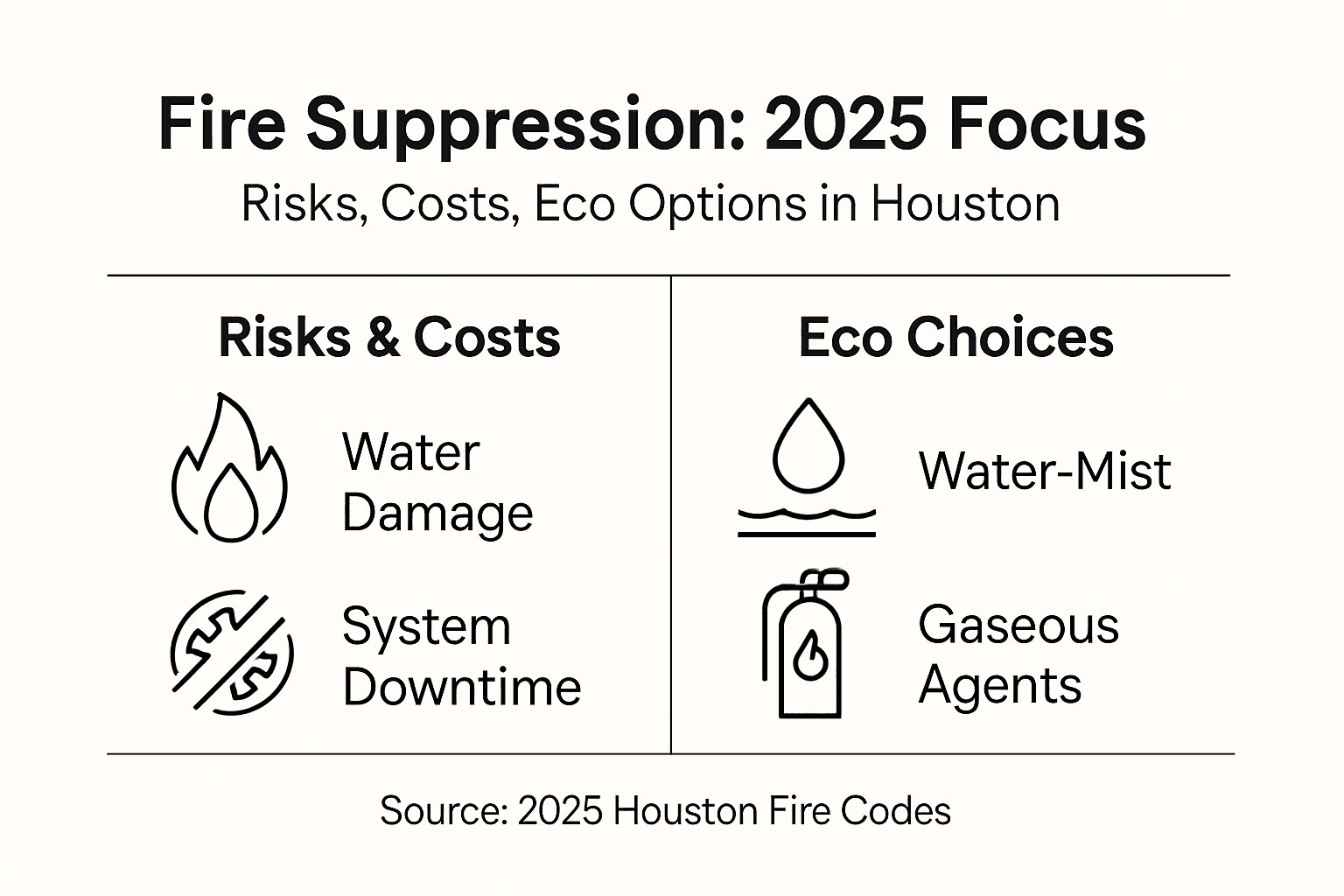 Fire Suppression: 2025 Focus

Risks, Costs, Eco Options in Houston

Risks & Costs

Water Damage

System Downtime

Eco Choices

Water-Mist

Gaseous Agents

Source: 2025 Houston Fire Codes