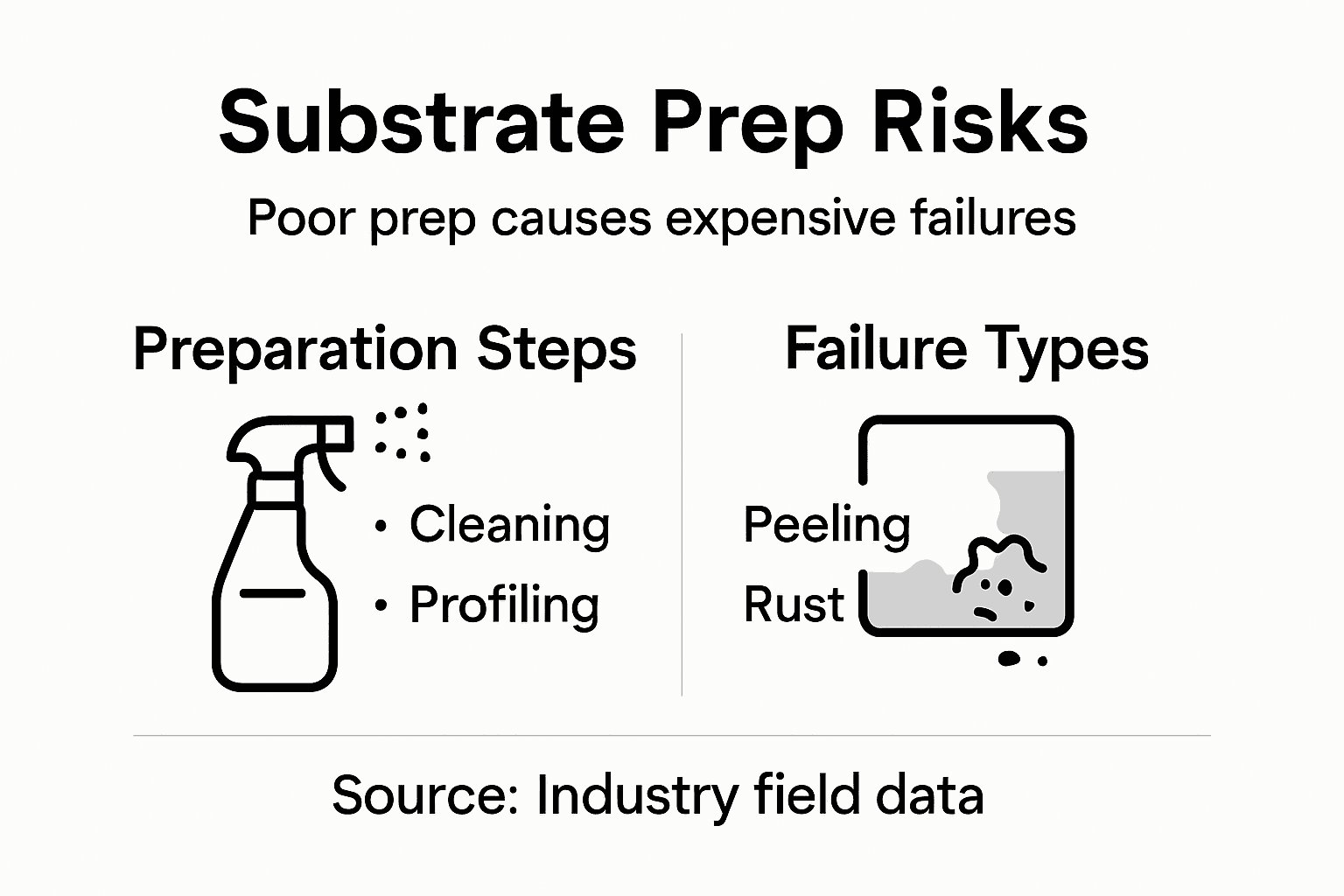 Substrate Prep Risks

Poor prep causes expensive failures

Preparation Steps

• Cleaning
• Profiling

Failure Types

Peeling
Rust

Source: Industry field data