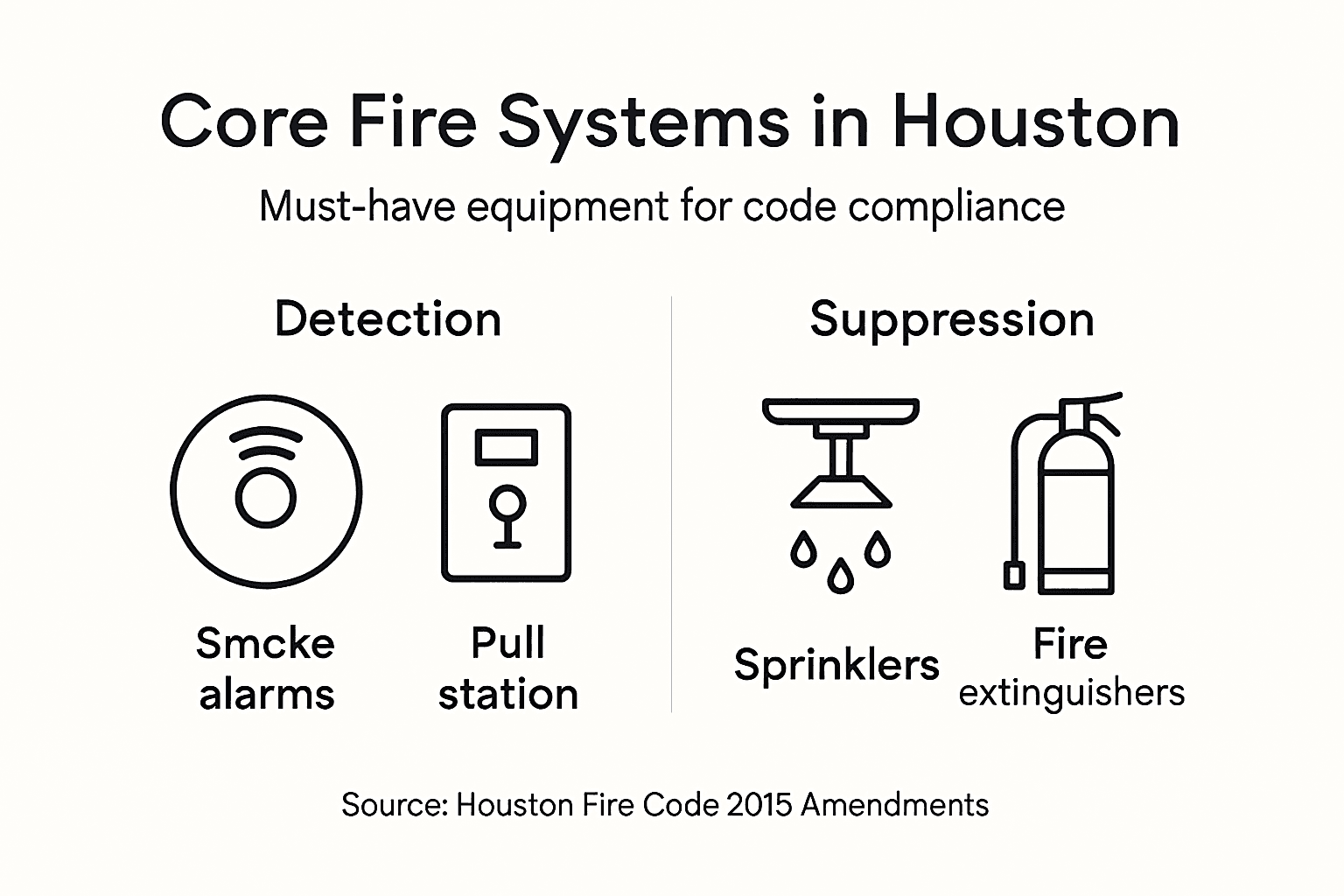 Core Fire Systems in Houston

Must-have equipment for code compliance

Detection

Smcke alarms

Pull station

Suppression

Sprinklers

Fire extinguishers

Source: Houston Fire Code 2015 Amendments