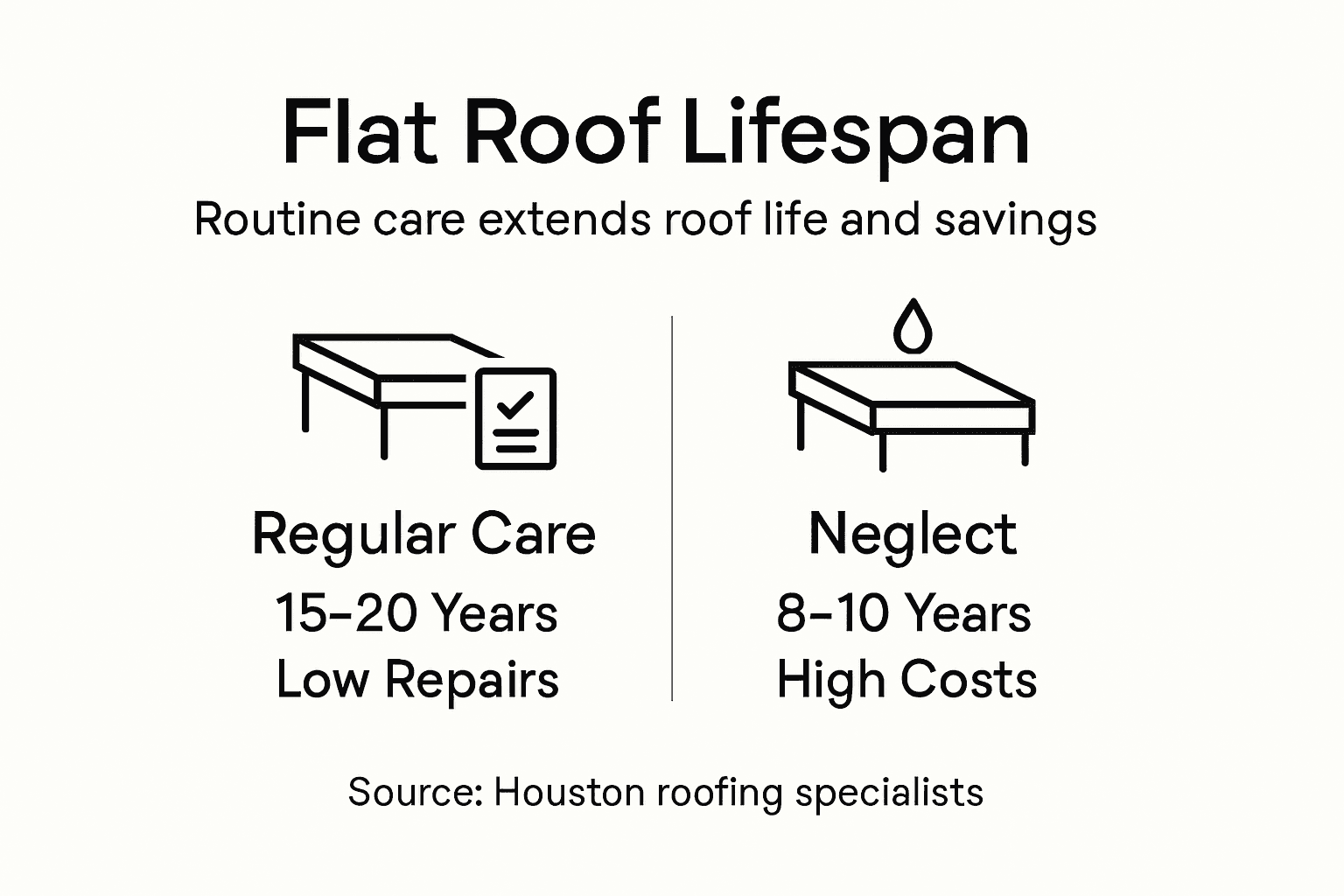 Flat Roof Lifespan

Routine care extends roof life and savings

Regular Care
15–20 Years
Low Repairs

Neglect
8–10 Years
High Costs

Source: Houston roofing specialists