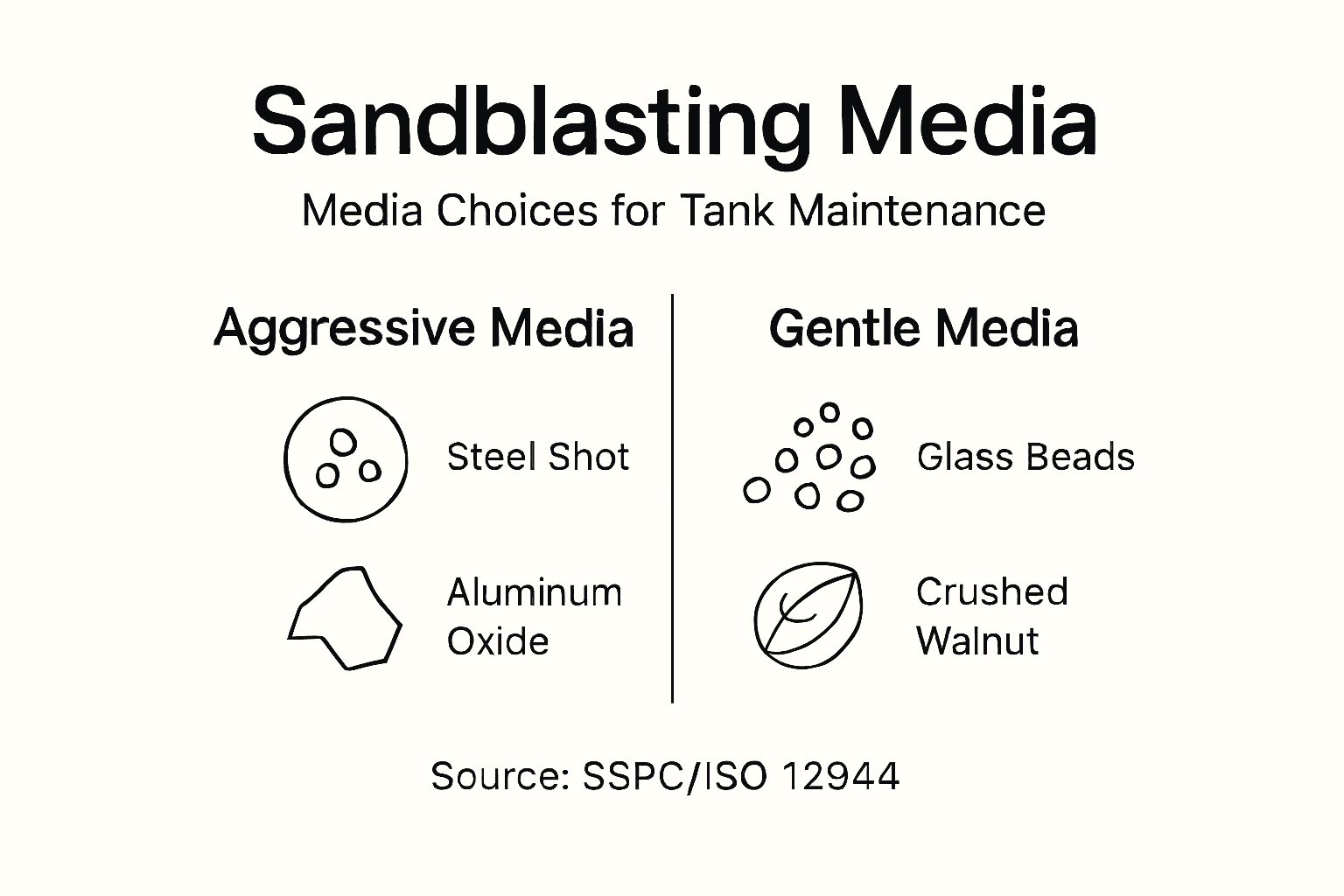 Sandblasting Media

Media Choices for Tank Maintenance

Aggressive Media

Steel Shot

Aluminum Oxide

Gentle Media

Glass Beads

Crushed Walnut

Source: SSPC/ISO 12944