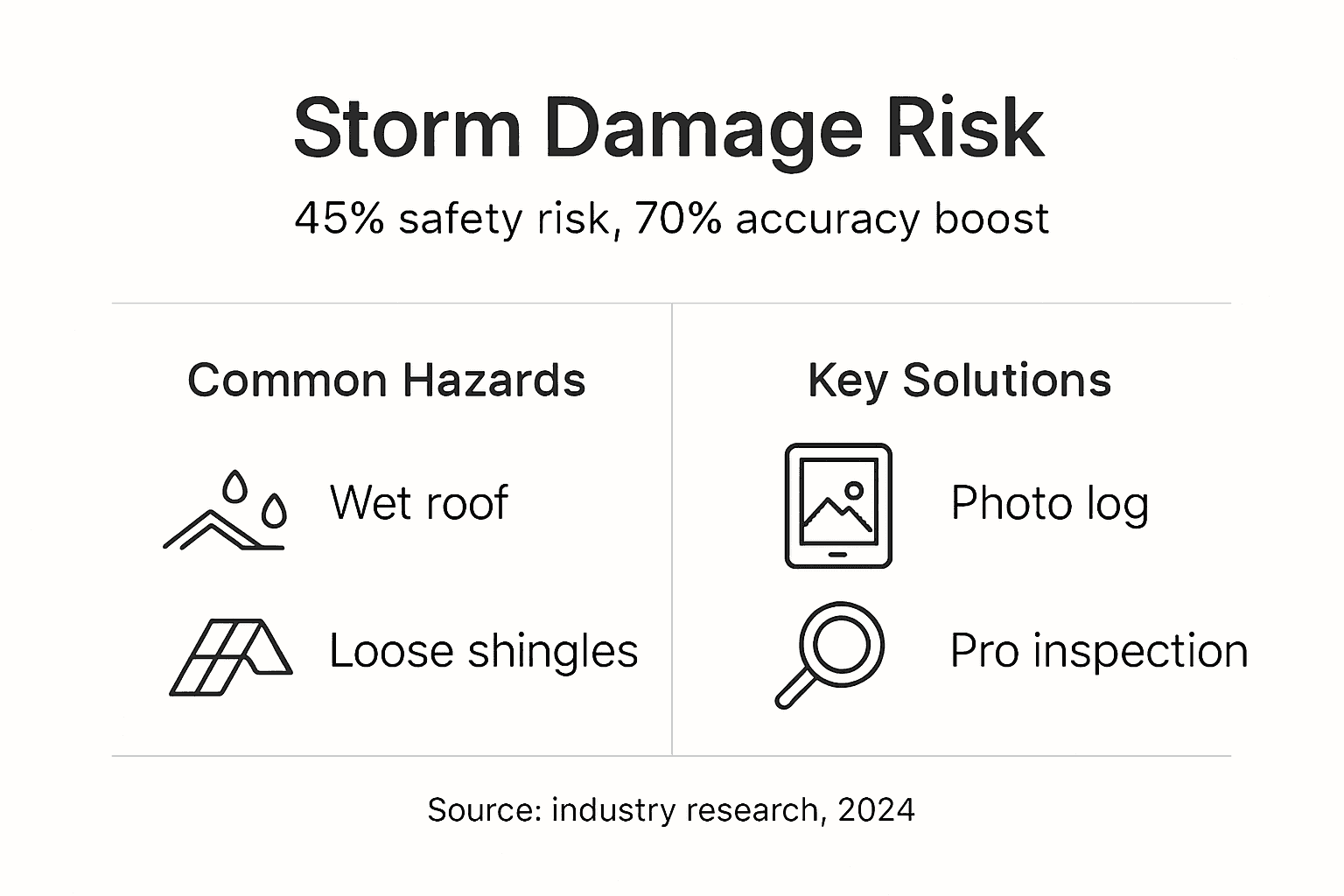 Storm Damage Risk

45% safety risk, 70% accuracy boost

Common Hazards

Wet roof

Loose shingles

Key Solutions

Photo log

Pro inspection

Source: industry research, 2024