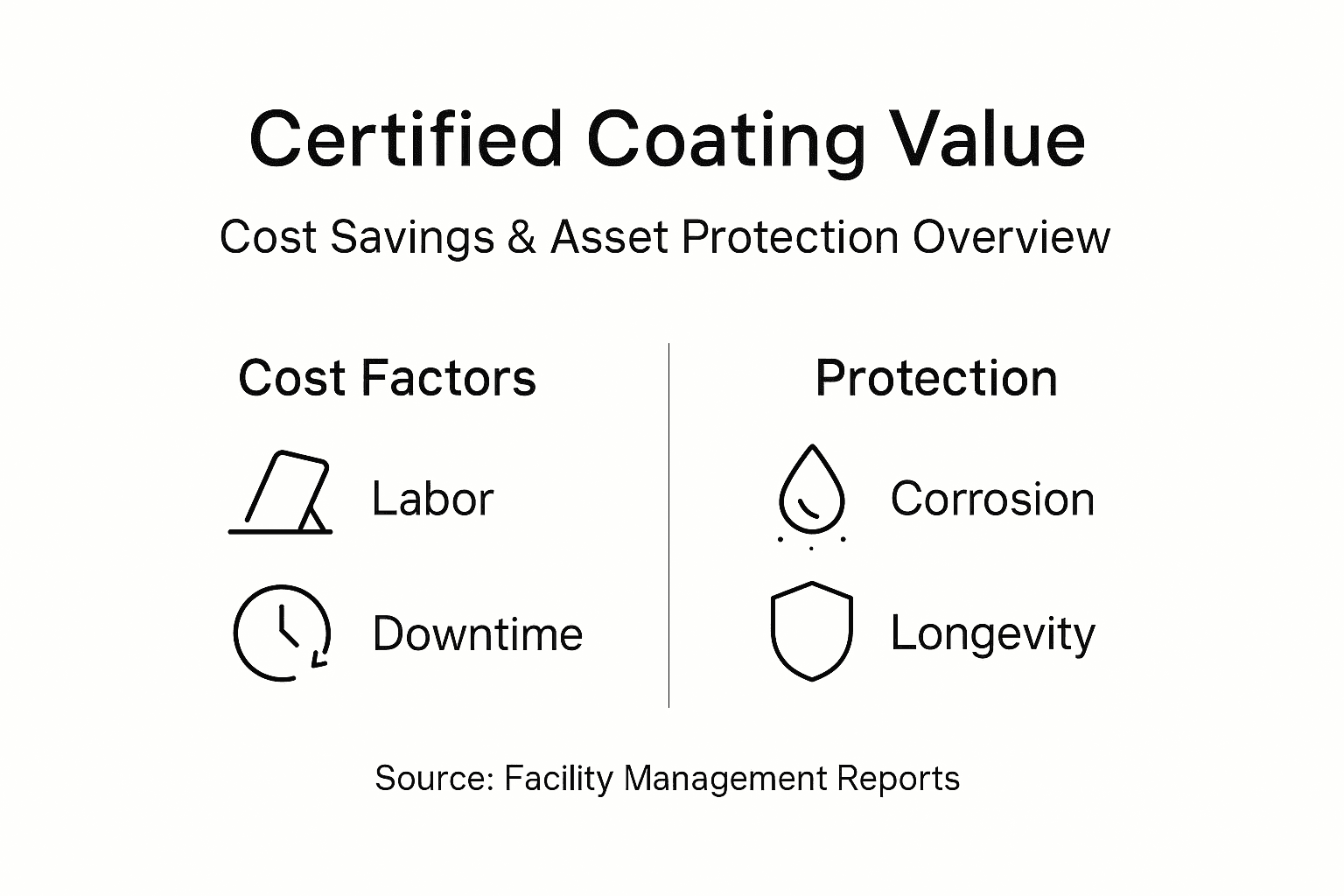 Certified Coating Value

Cost Savings & Asset Protection Overview

Cost Factors

Labor

Downtime

Protection

Corrosion

Longevity

Source: Facility Management Reports