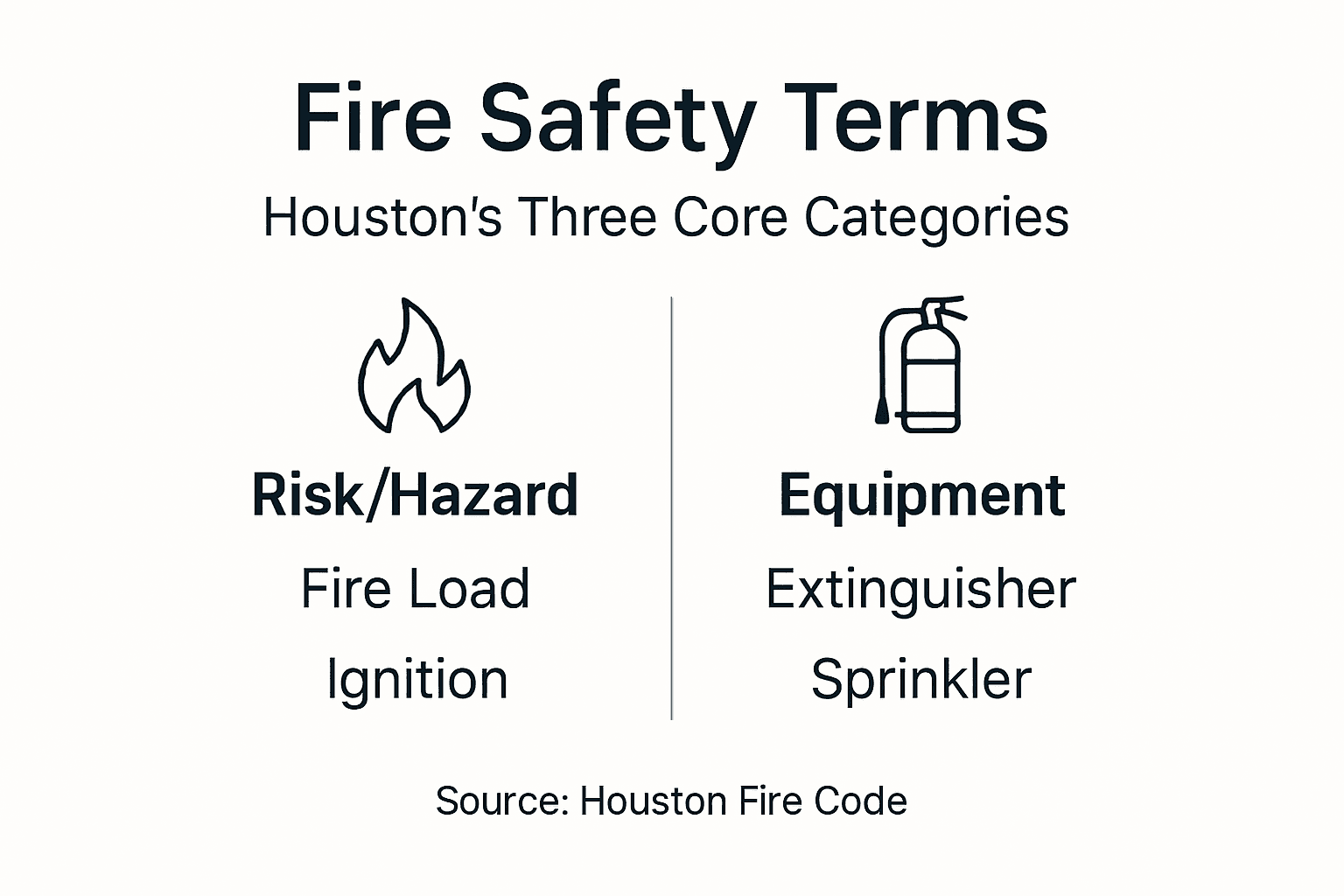 Fire Safety Terms

Houston's Three Core Categories

Risk/Hazard

Fire Load

Ignition

Equipment

Extinguisher

Sprinkler

Source: Houston Fire Code