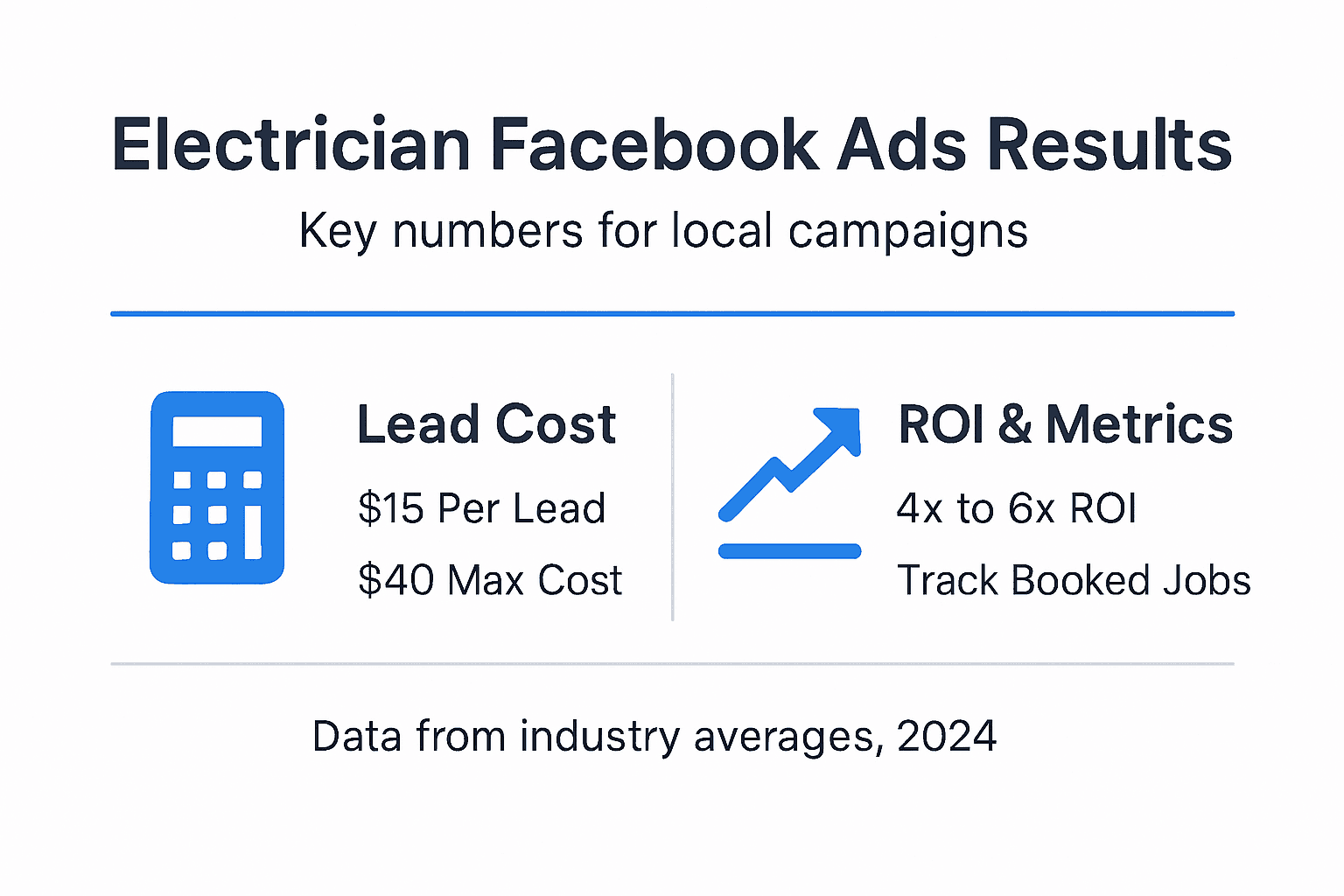 Electrician Facebook Ads Results

Key numbers for local campaigns

Lead Cost

\$15 Per Lead

\$40 Max Cost

ROI & Metrics

4x to 6x ROI

Track Booked Jobs

Data from industry averages, 2024