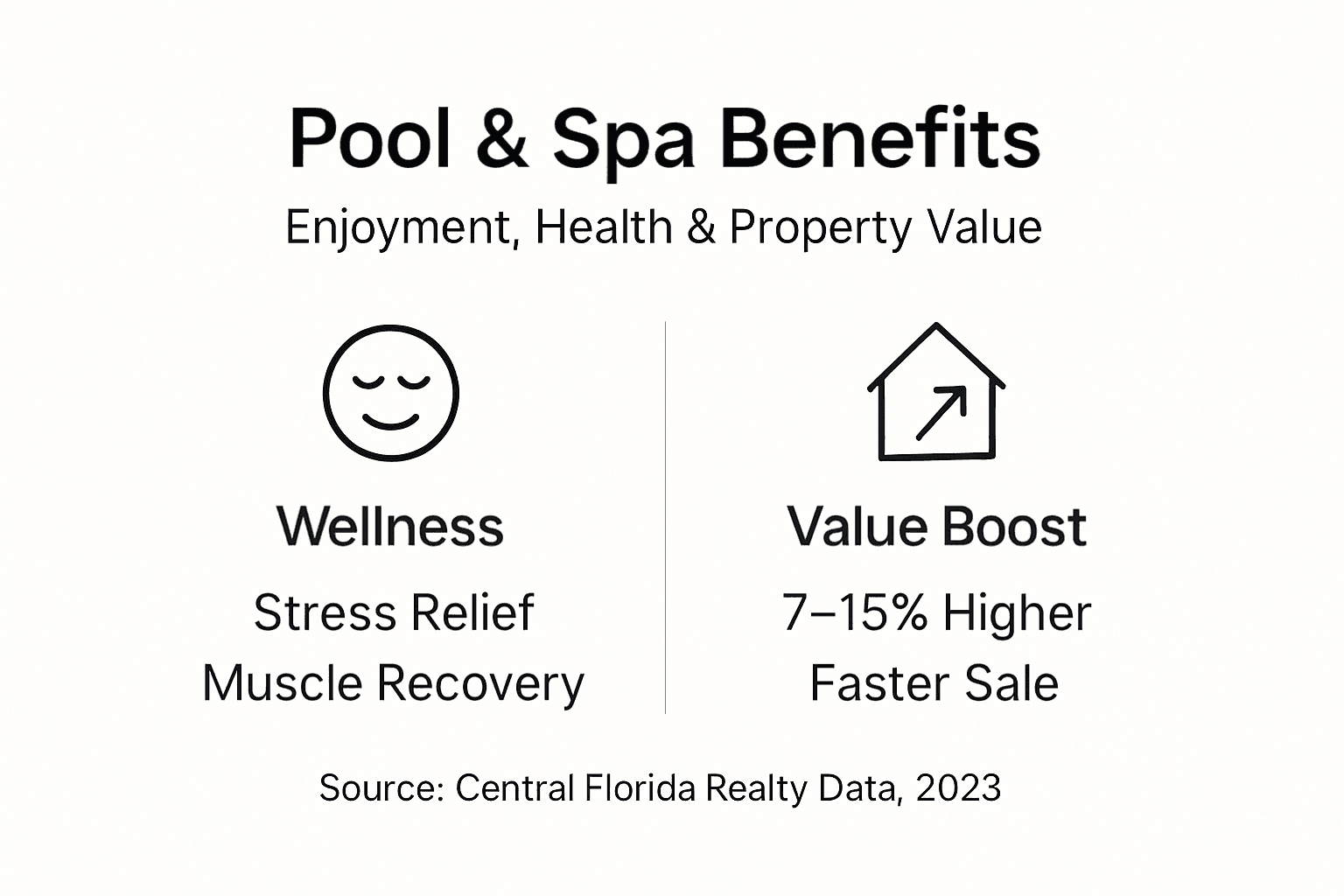 Pool & Spa Benefits

Enjoyment, Health & Property Value

Wellness

Stress Relief
Muscle Recovery

Value Boost

7–15% Higher
Faster Sale

Source: Central Florida Realty Data, 2023