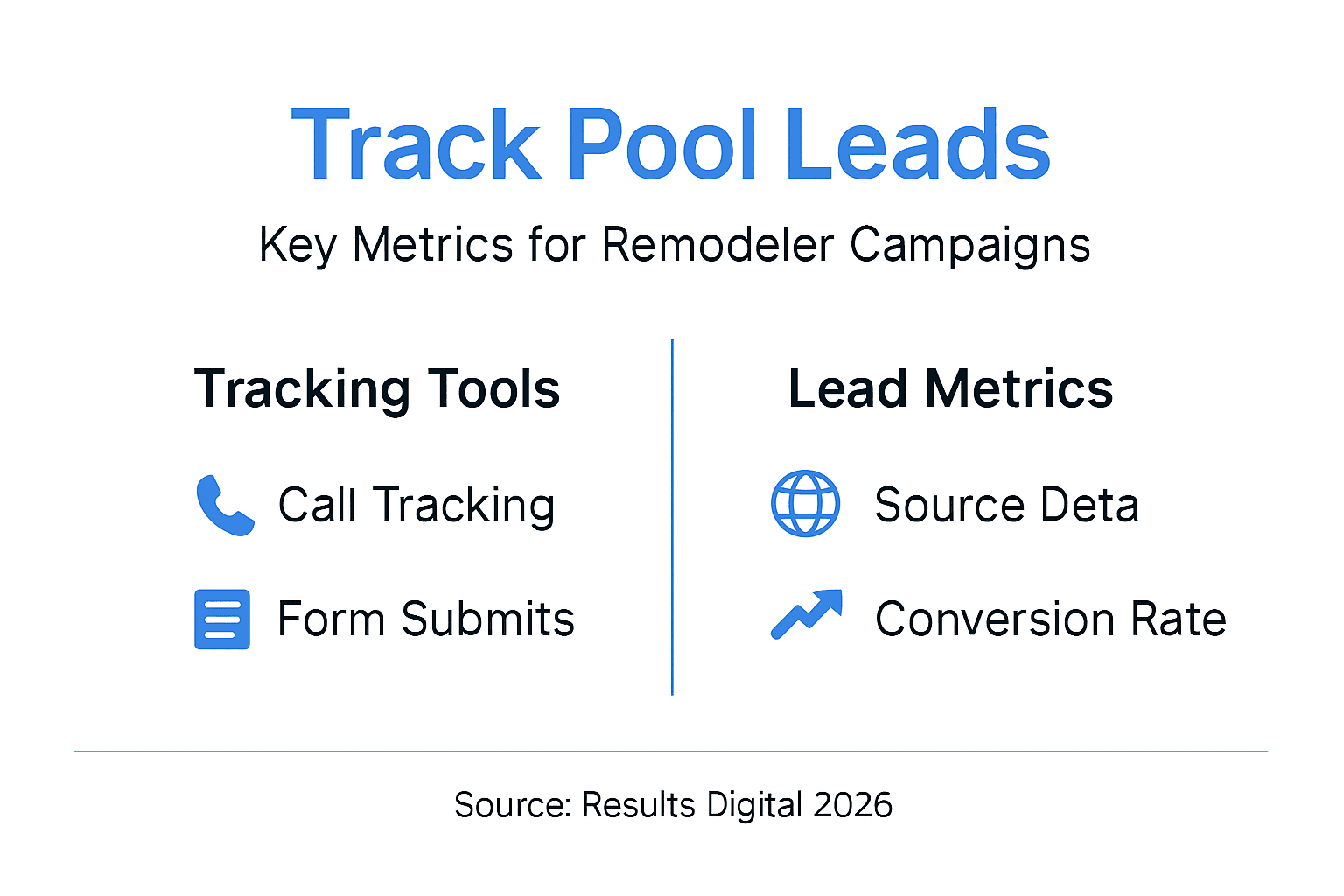 Track Pool Leads

Key Metrics for Remodeler Campaigns

Tracking Tools

Call Tracking

Form Submits

Lead Metrics

Source Deta

Conversion Rate

Source: Results Digital 2026