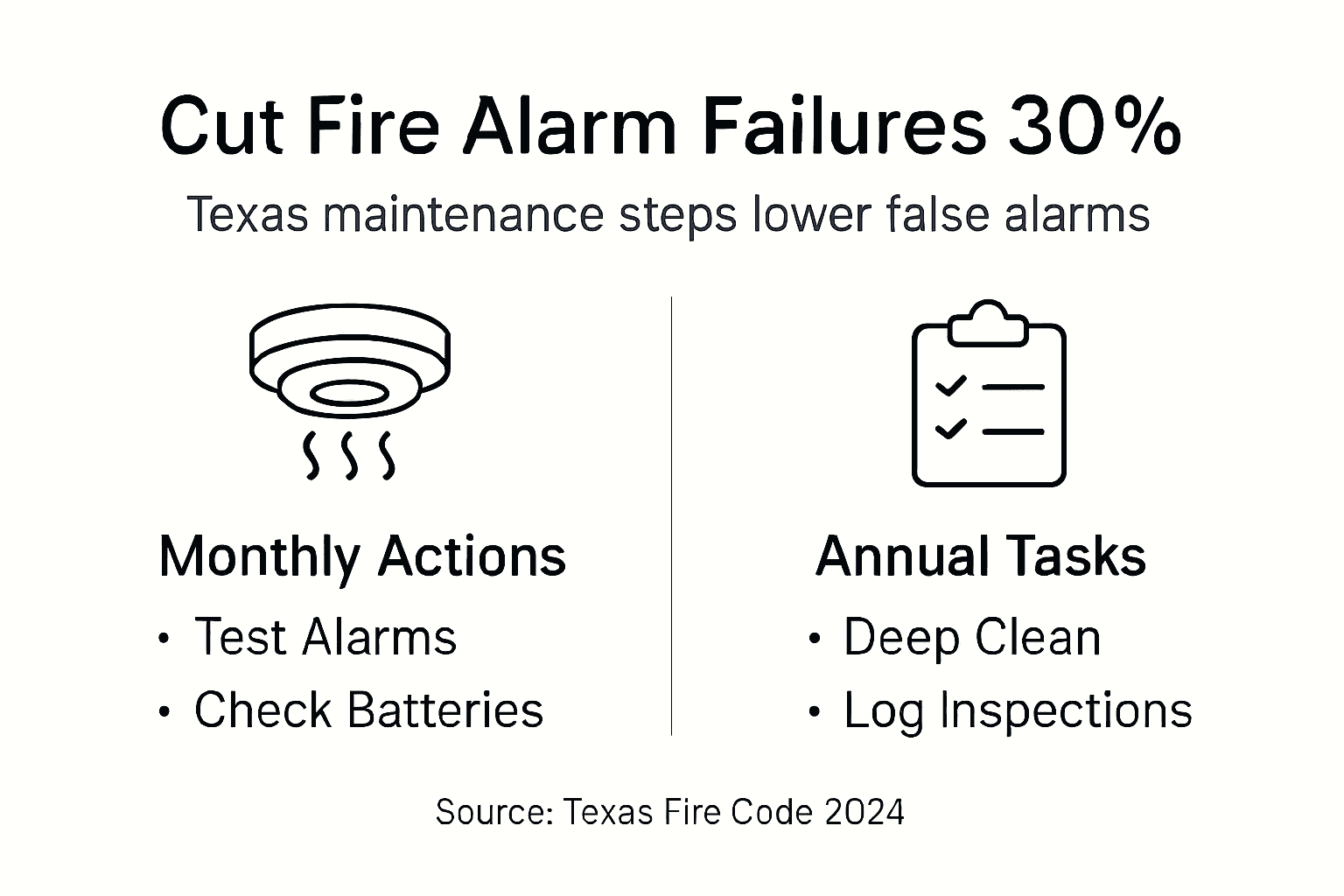 Cut Fire Alarm Failures 30%

Texas maintenance steps lower false alarms

Monthly Actions
• Test Alarms
• Check Batteries

Annual Tasks
• Deep Clean
• Log Inspections

Source: Texas Fire Code 2024