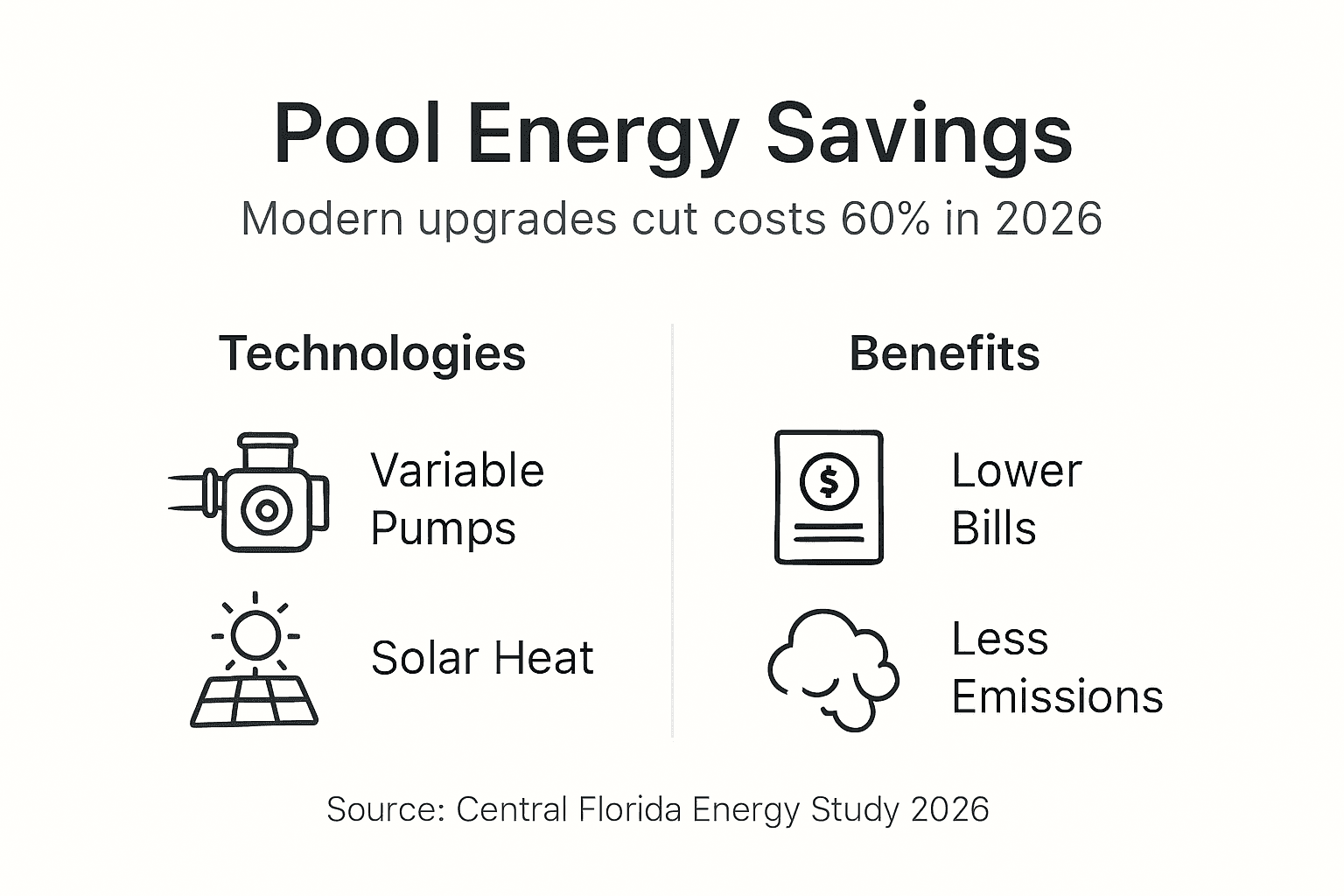 Pool Energy Savings

Modern upgrades cut costs 60% in 2026

Technologies

Variable Pumps

Solar Heat

Benefits

$

Lower Bills

Less Emissions

Source: Central Florida Energy Study 2026