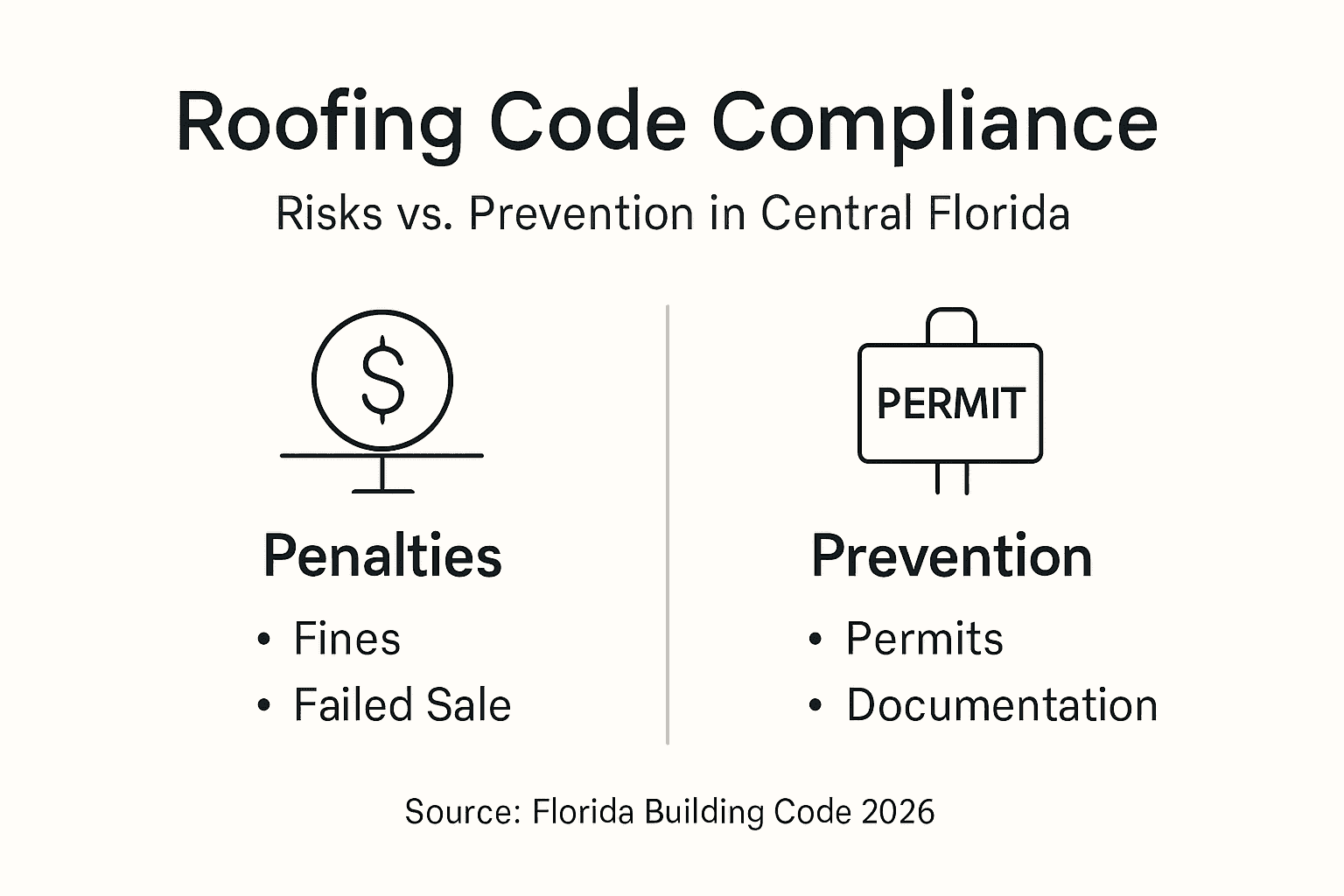 Roofing Code Compliance

Risks vs. Prevention in Central Florida

$

Penalties

• Fines
• Failed Sale

PERMIT

Prevention

• Permits
• Documentation

Source: Florida Building Code 2026