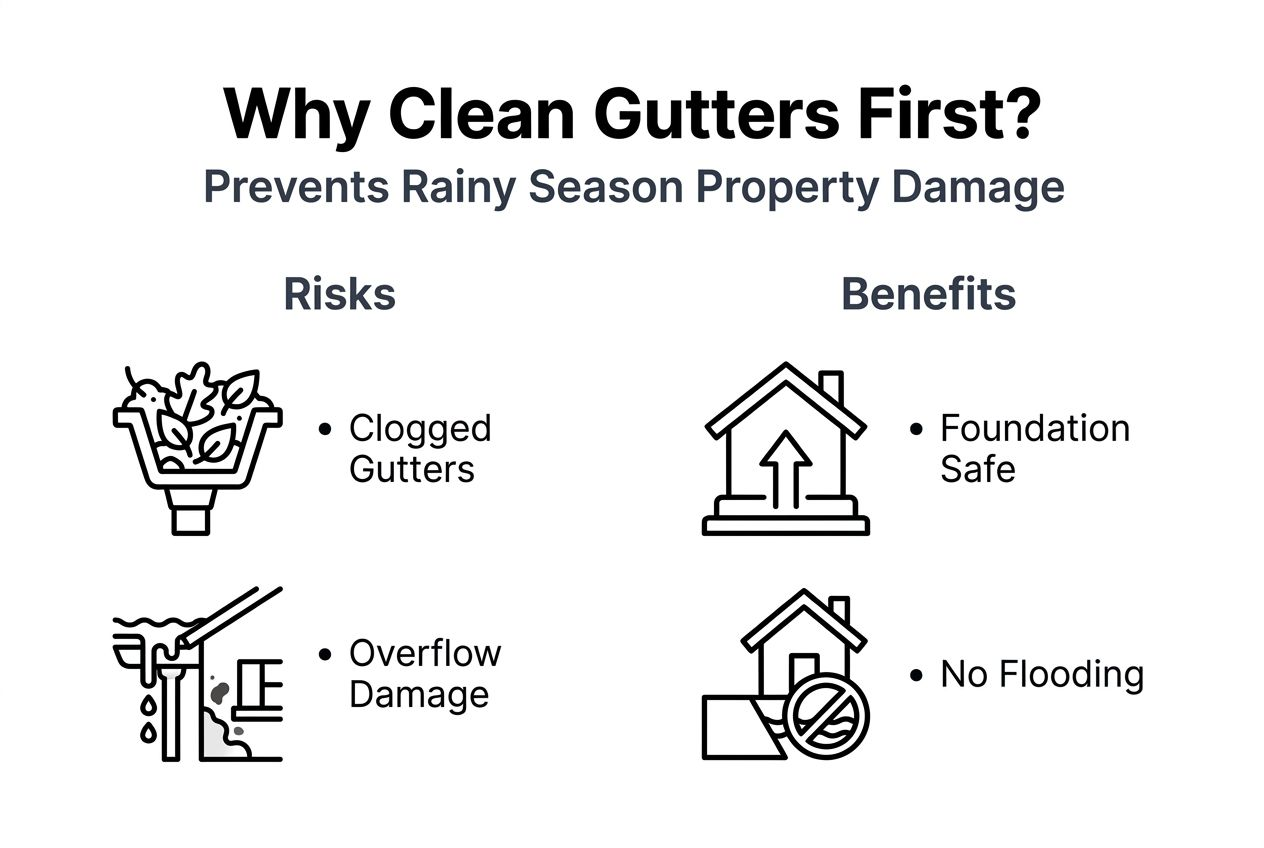 Why Clean Gutters First?
Prevents Rainy Season Property Damage

Risks

• Clogged Gutters

• Overflow Damage

Benefits

• Foundation Safe

• No Flooding