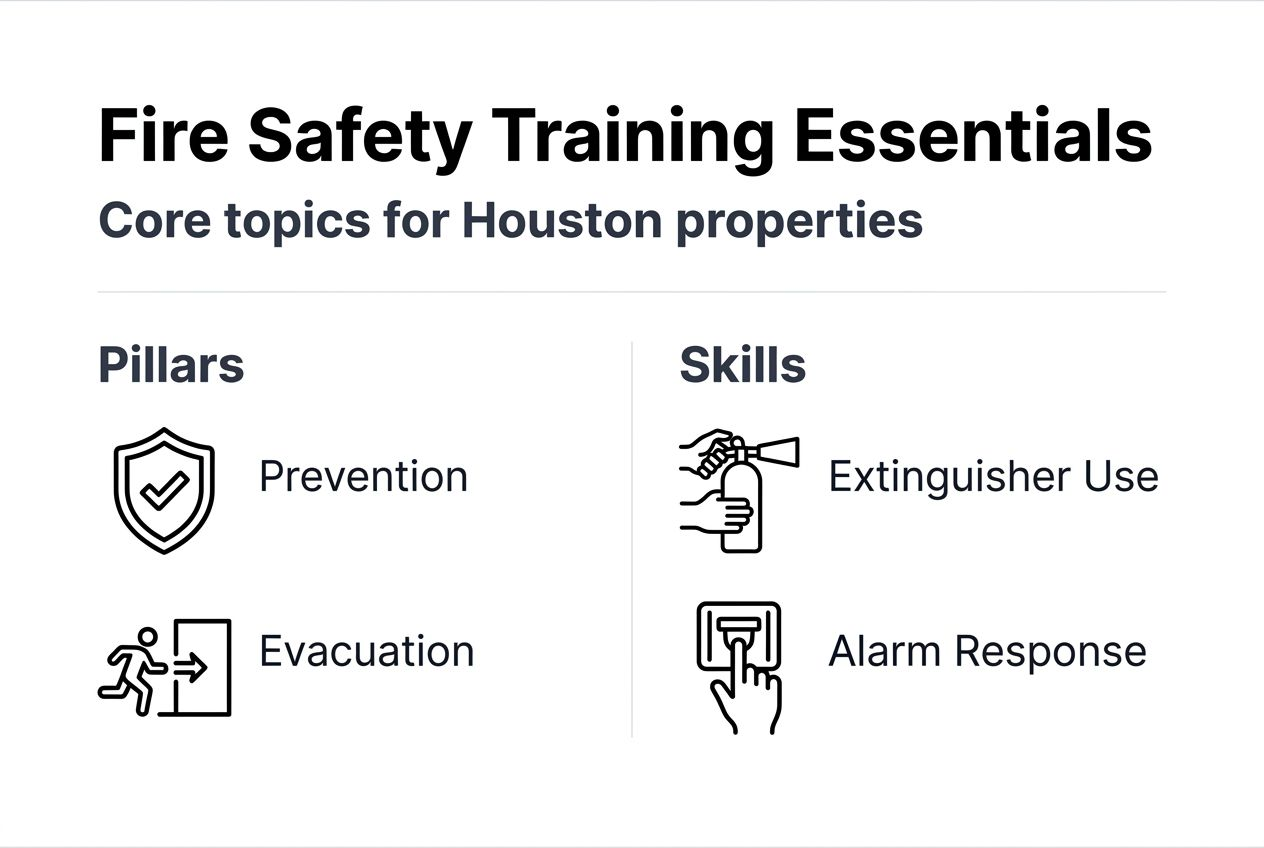 Fire Safety Training Essentials

Core topics for Houston properties

Pillars

Prevention

Evacuation

Skills

Extinguisher Use

Alarm Response