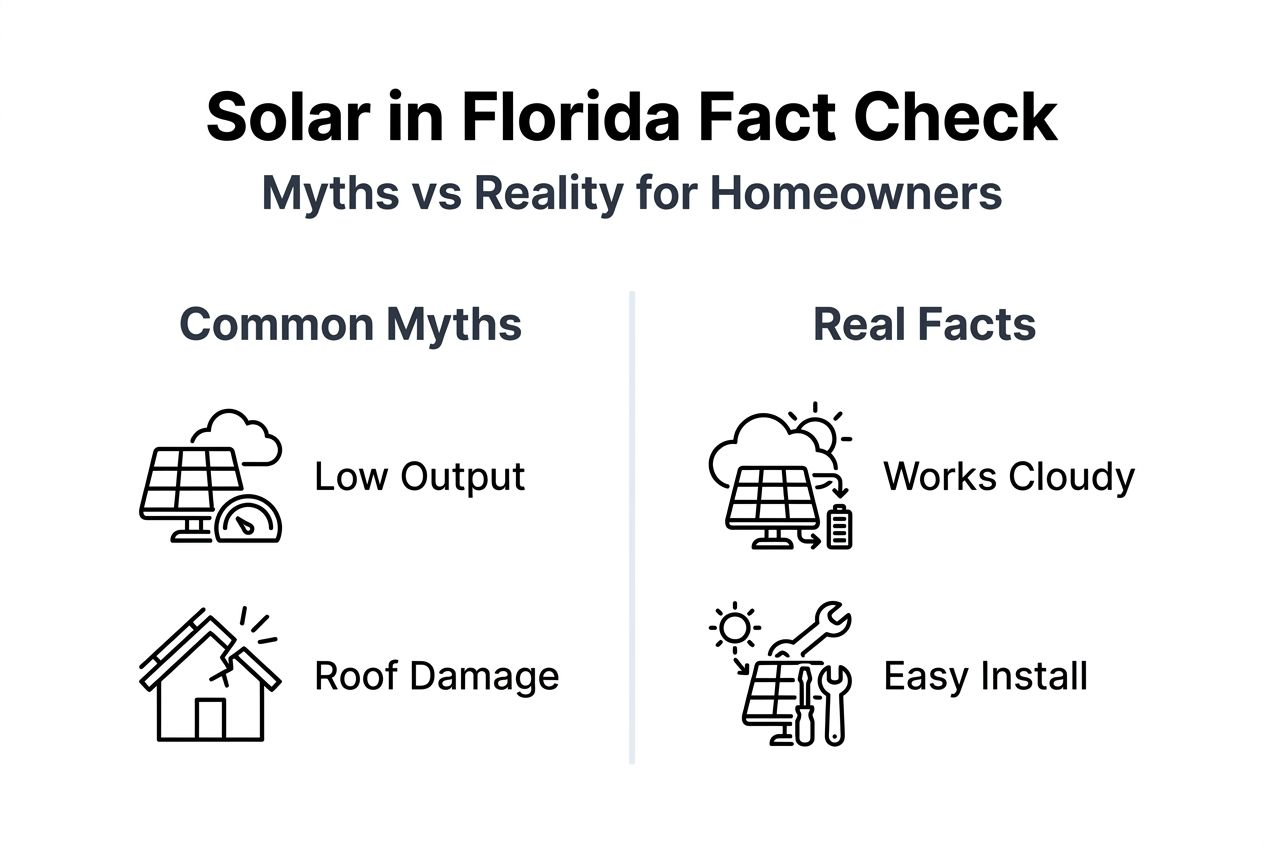 Solar in Florida Fact Check
Myths vs Reality for Homeowners

Common Myths

Low Output

Roof Damage

Real Facts

Works Cloudy

Easy Install