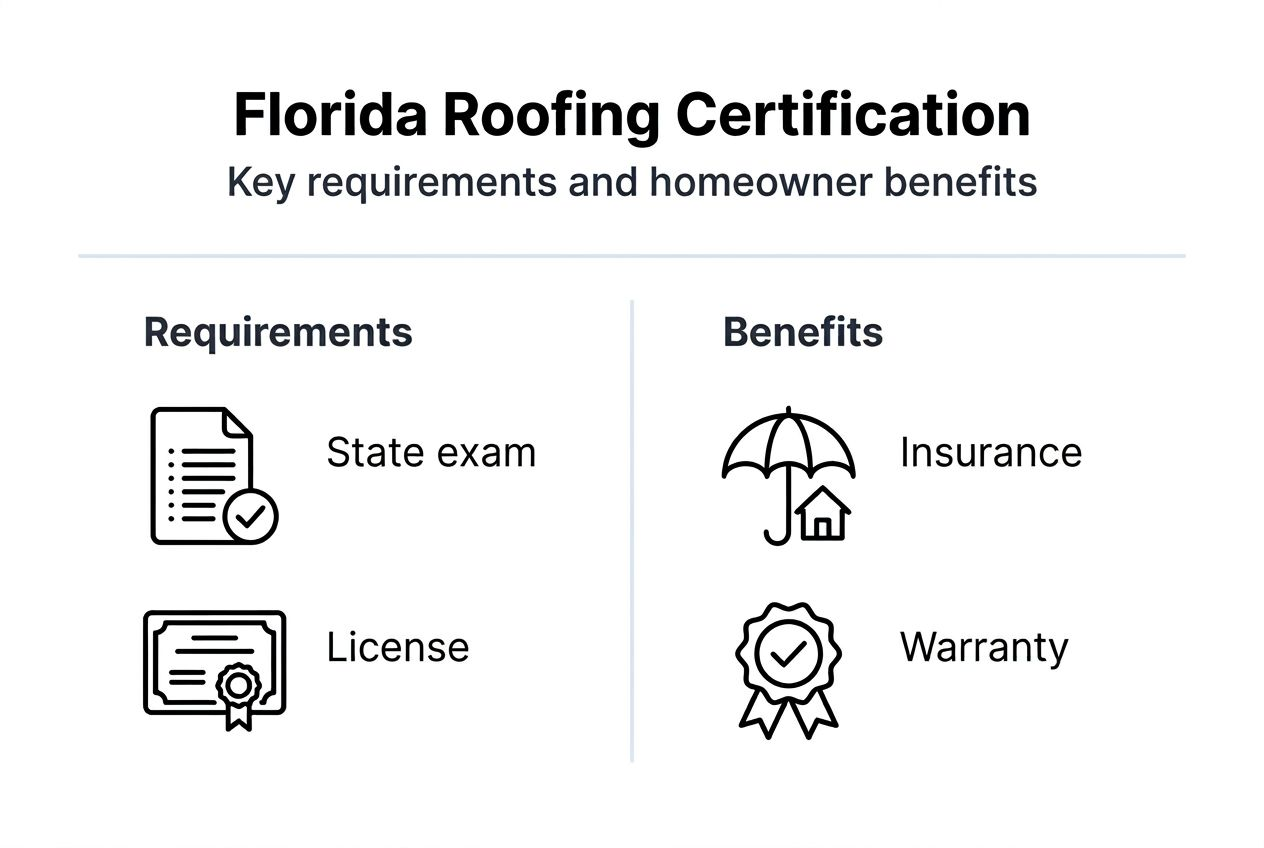 Florida Roofing Certification
Key requirements and homeowner benefits

Requirements

State exam

License

Benefits

Insurance

Warranty