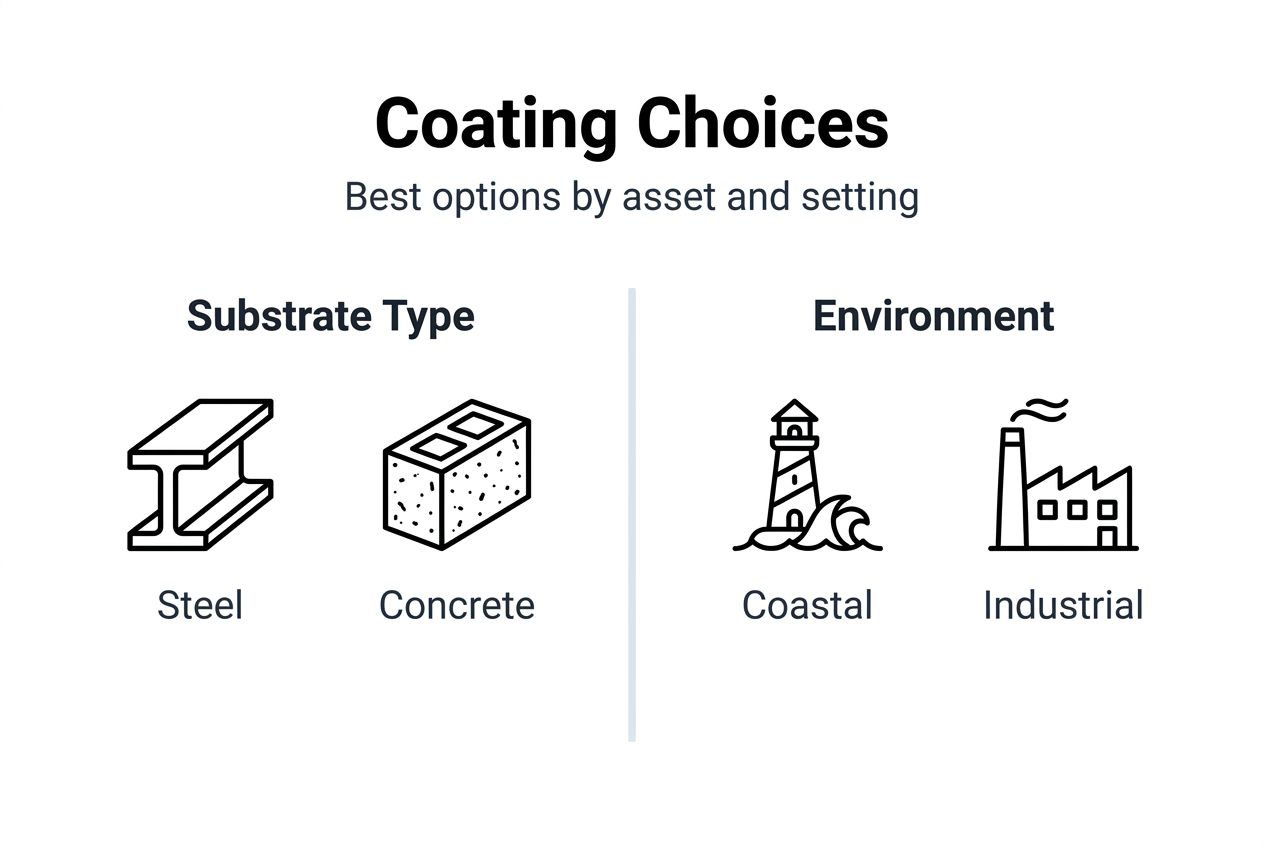 Coating Choices
Best options by asset and setting

Substrate Type

Steel

Concrete

Environment

Coastal

Industrial