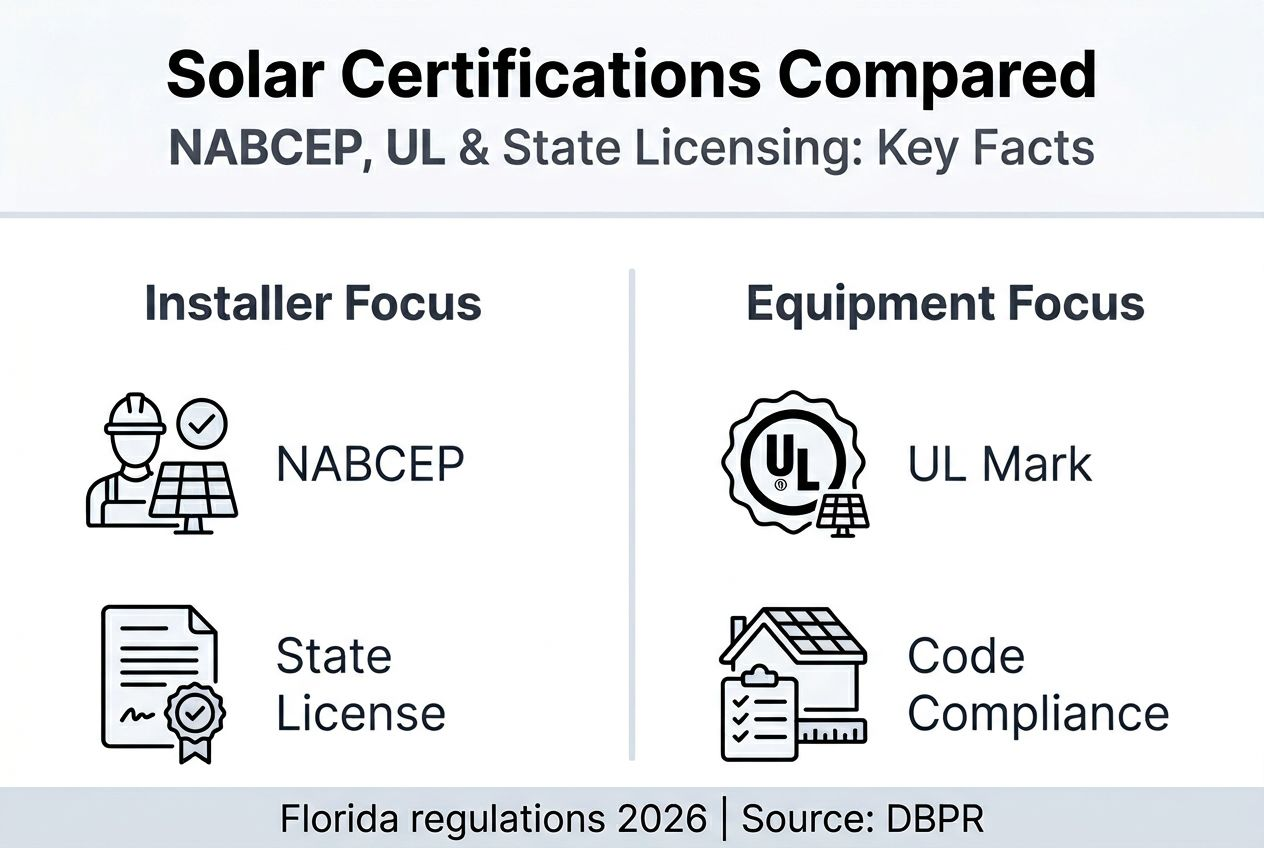 Solar Certifications Compared
NABCEP, UL & State Licensing: Key Facts

Installer Focus

NABCEP

State License

Equipment Focus

UL

UL Mark

Code Compliance

Florida regulations 2026 | Source: DBPR