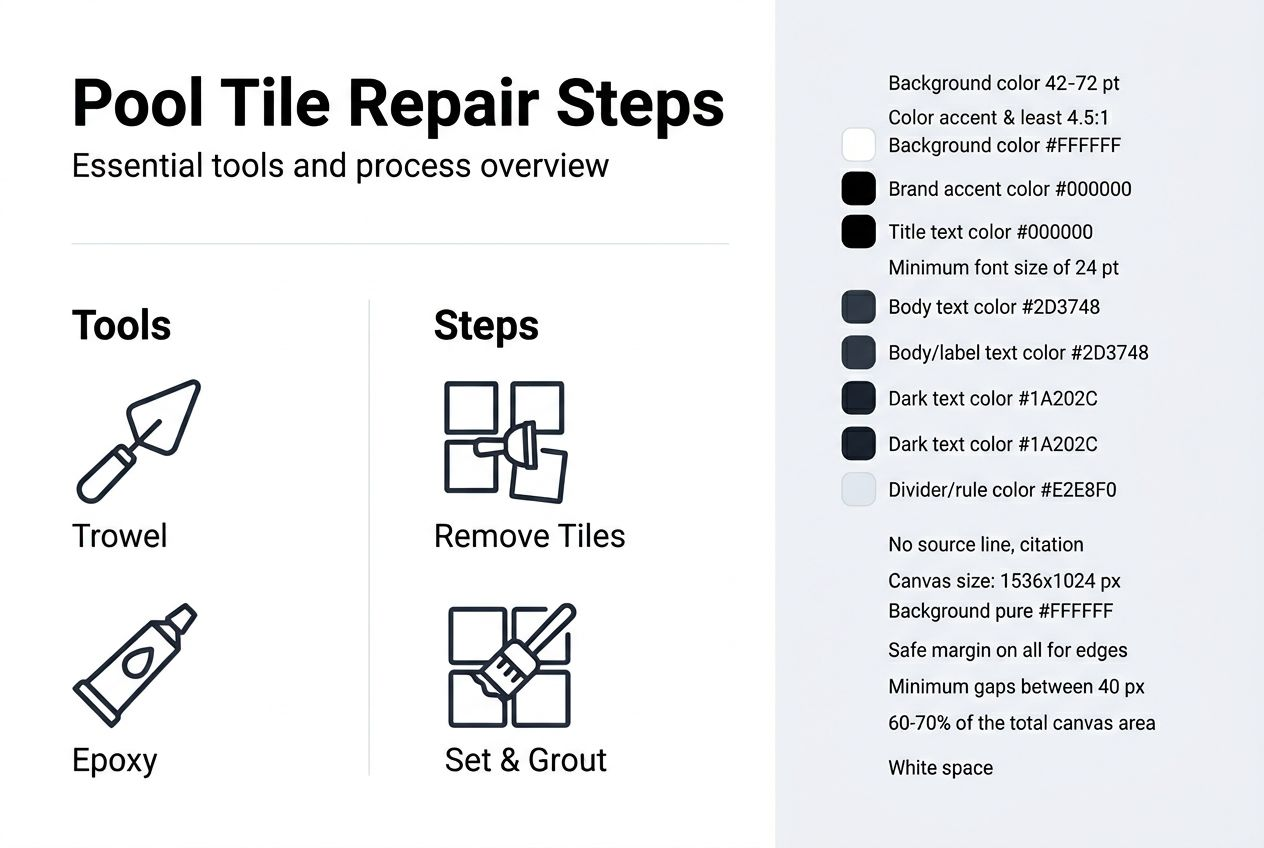 Pool Tile Repair Steps

Essential tools and process overview

Tools

Trowel

Epoxy

Steps

Remove Tiles

Set & Grout

Background color 42-72 pt

Color accent & least 4.5:1

Background color #FFFFFF

Brand accent color #000000

Title text color #000000

Minimum font size of 24 pt

Body text color #2D3748

Body/label text color #2D3748

Dark text color #1A202C

Dark text color #1A202C

Divider/rule color #E2E8F0

No source line, citation

Canvas size: 1536x1024 px

Background pure #FFFFFF

Safe margin on all for edges

Minimum gaps between 40 px

60-70% of the total canvas area

White space