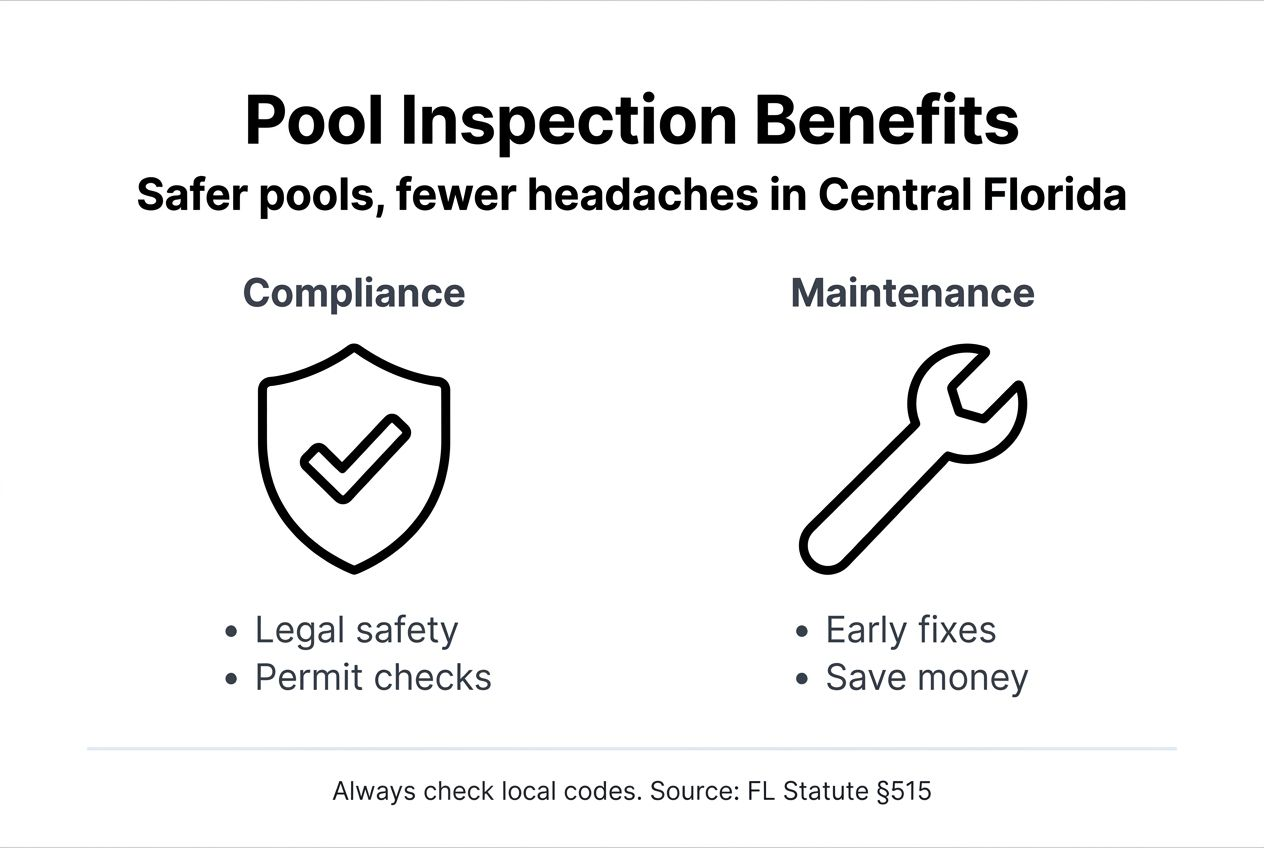 Pool Inspection Benefits
Safer pools, fewer headaches in Central Florida

Compliance

• Legal safety
• Permit checks

Maintenance

• Early fixes
• Save money

Always check local codes. Source: FL Statute §515