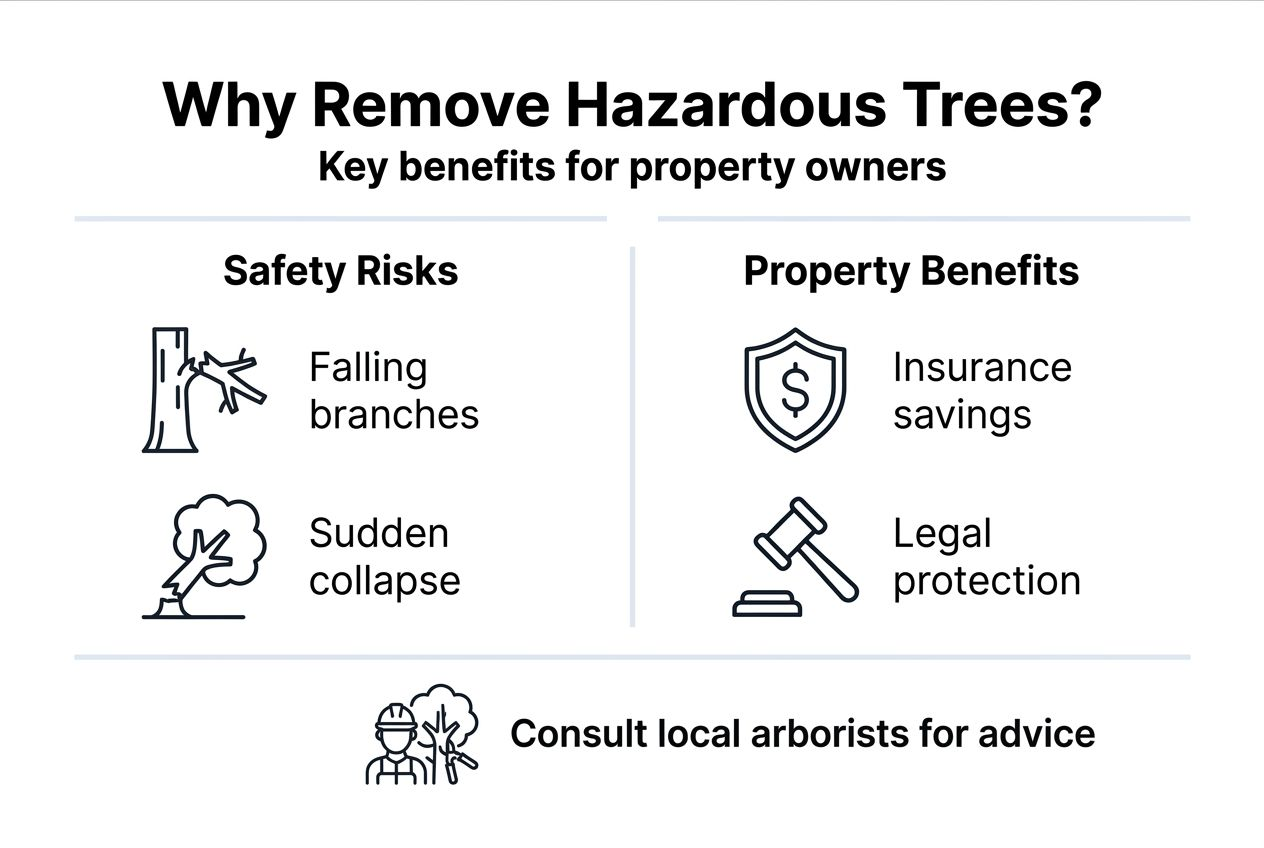 Why Remove Hazardous Trees?
Key benefits for property owners

Safety Risks

Falling branches

Sudden collapse

Property Benefits

$

Insurance savings

Legal protection

Consult local arborists for advice