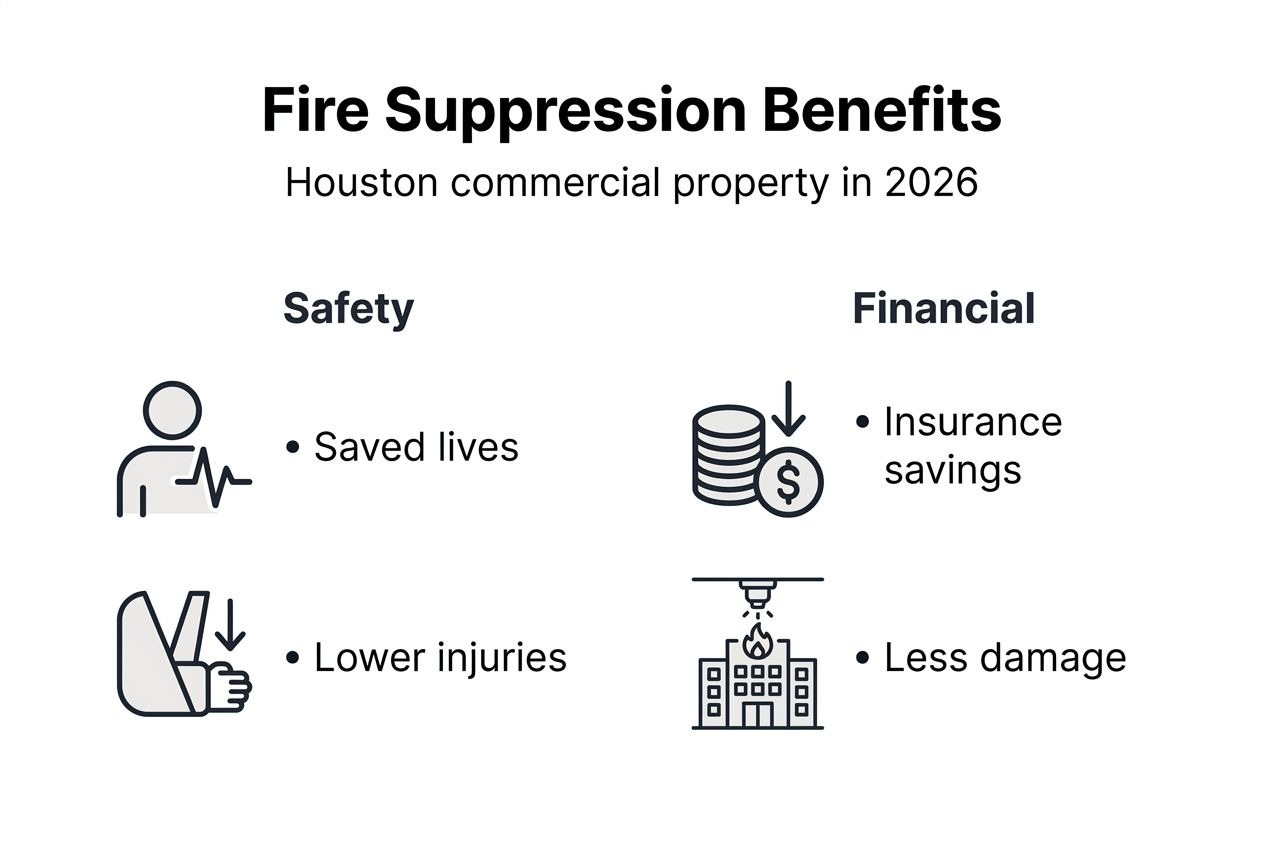 Fire Suppression Benefits

Houston commercial property in 2026

Safety

• Saved lives

• Lower injuries

Financial

• Insurance savings

• Less damage