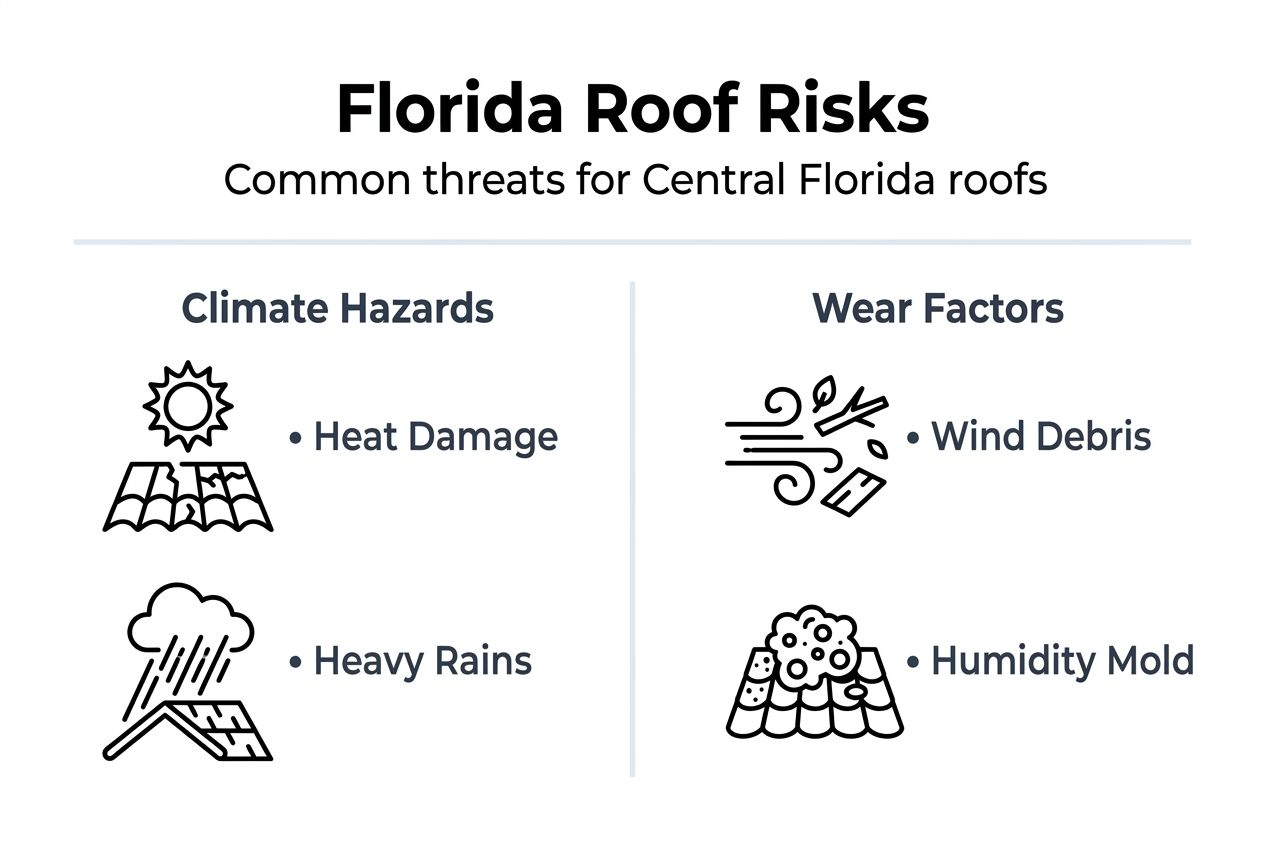 Florida Roof Risks

Common threats for Central Florida roofs

Climate Hazards

• Heat Damage

• Heavy Rains

Wear Factors

• Wind Debris

• Humidity Mold