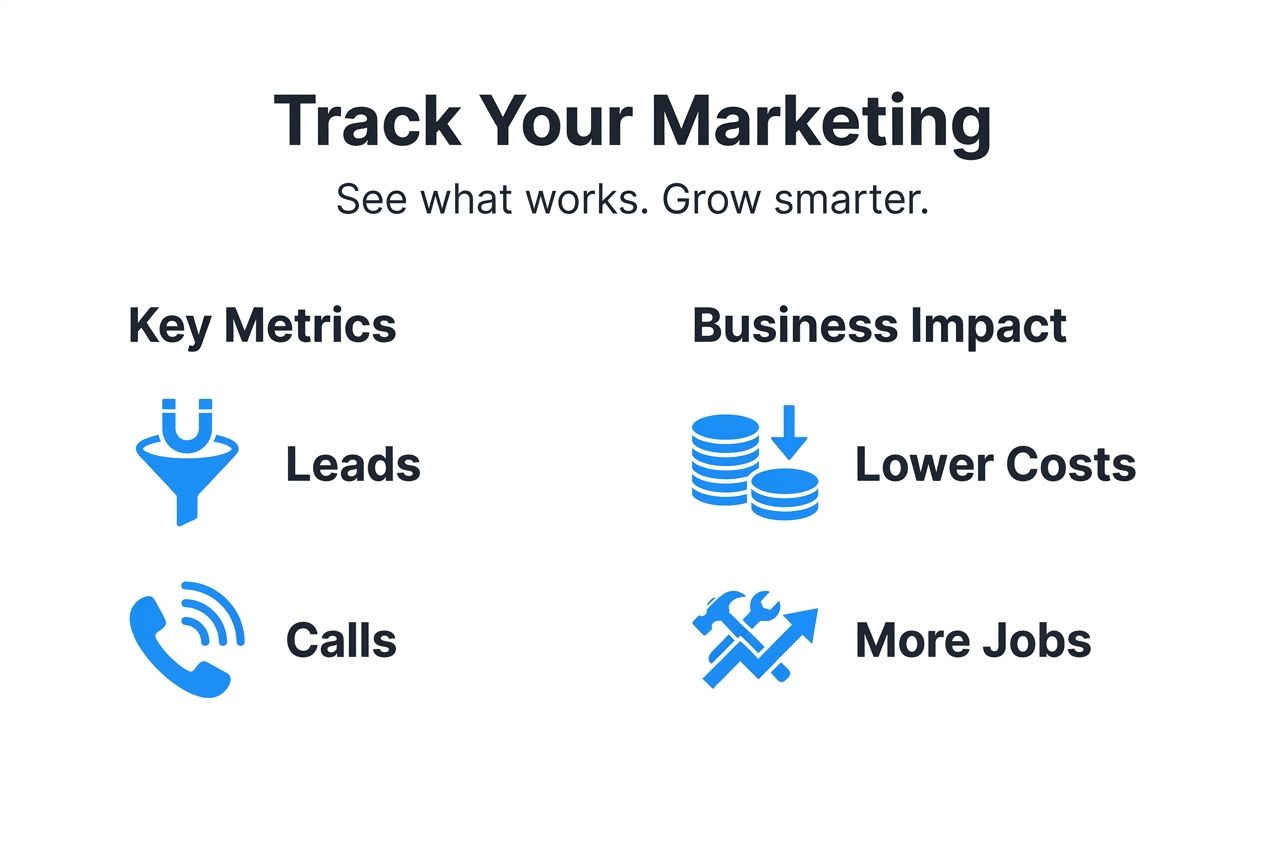 Track Your Marketing

See what works. Grow smarter.

Key Metrics

Leads

Calls

Business Impact

Lower Costs

More Jobs