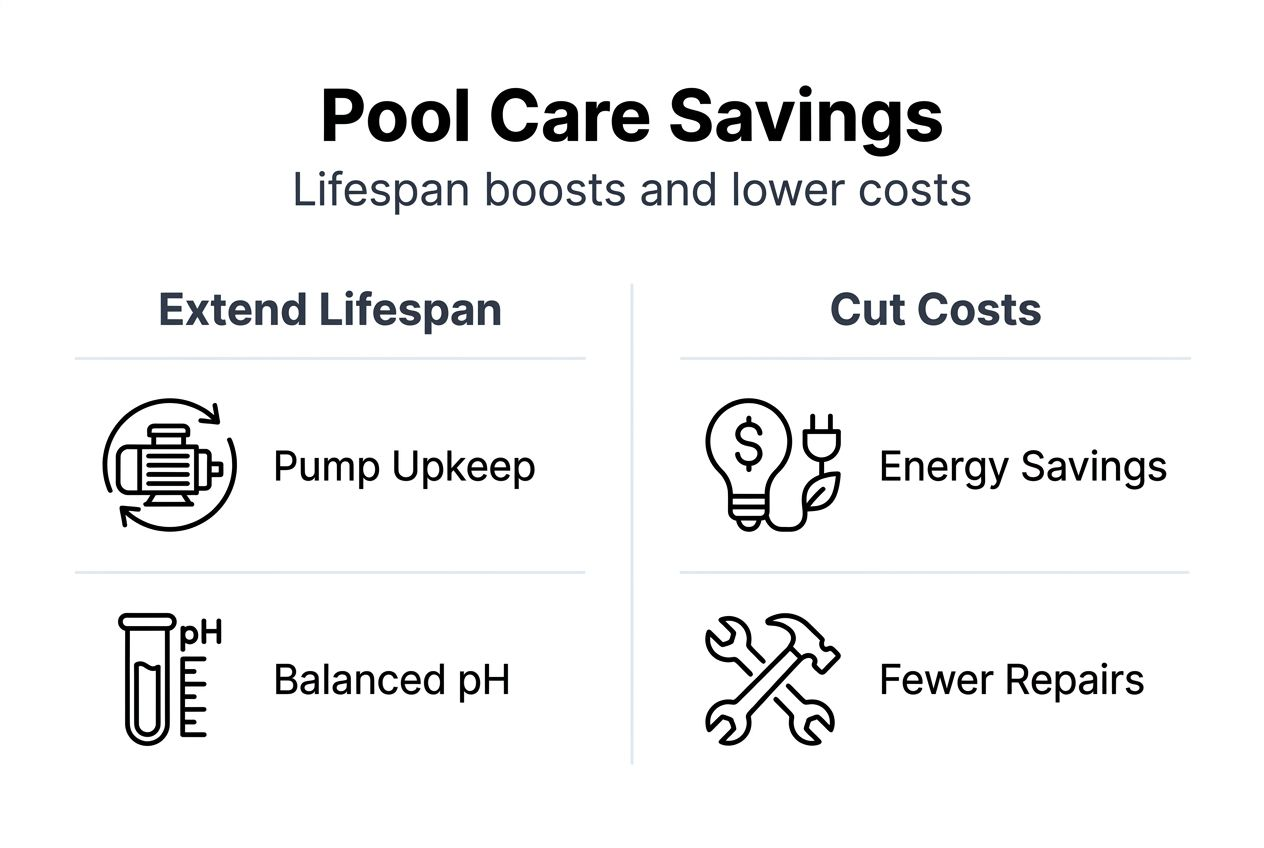 Pool Care Savings
Lifespan boosts and lower costs

Extend Lifespan

Pump Upkeep

pH

Balanced pH

Cut Costs

$

Energy Savings

Fewer Repairs