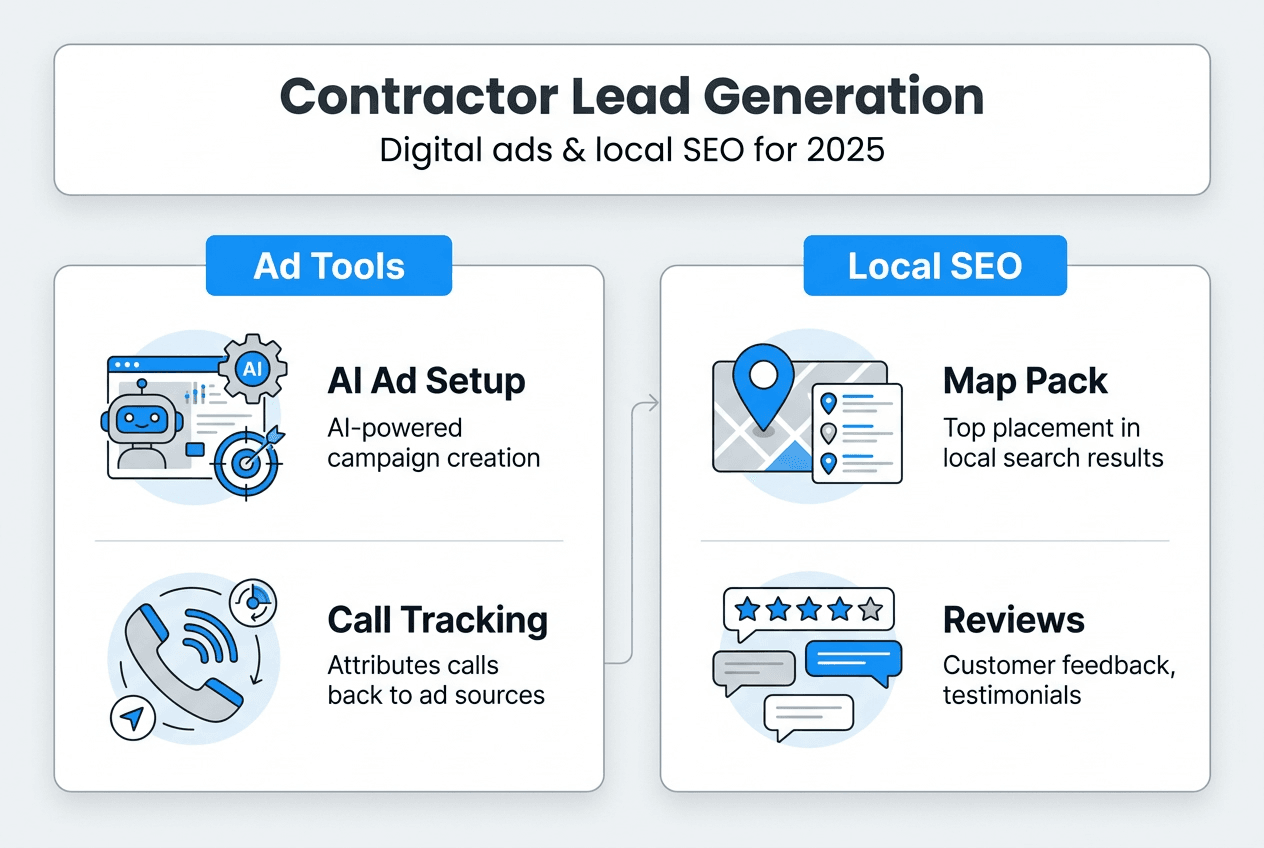 Contractor Lead Generation
Digital ads & local SEO for 2025

Ad Tools

AI

AI Ad Setup
AI-powered campaign creation

Call Tracking
Attributes calls back to ad sources

Local SEO

Map Pack
Top placement in local search results

Reviews
Customer feedback, testimonials