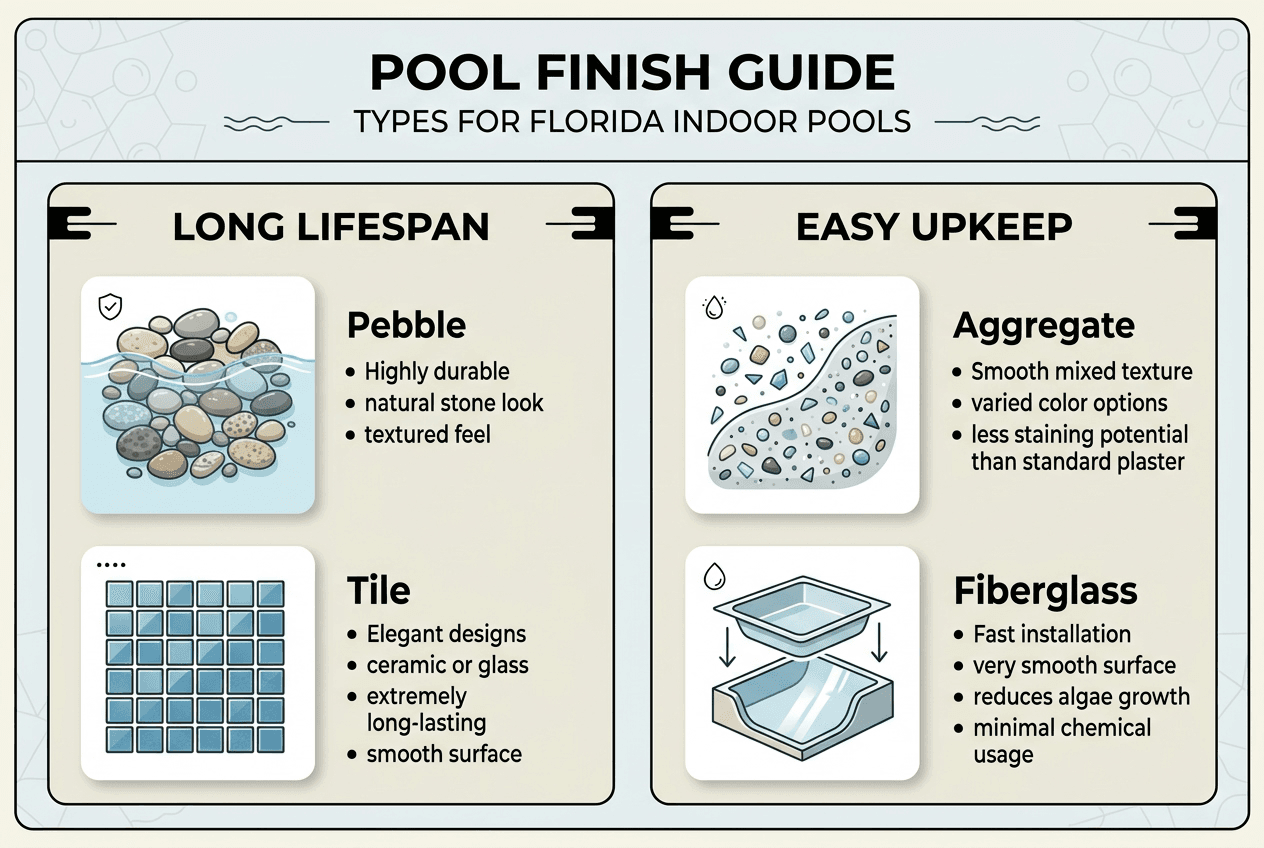 POOL FINISH GUIDE
TYPES FOR FLORIDA INDOOR POOLS

LONG LIFESPAN

Pebble
• Highly durable
• natural stone look
• textured feel

Tile
• Elegant designs
• ceramic or glass
• extremely long-lasting
• smooth surface

EASY UPKEEP

Aggregate
• Smooth mixed texture
• varied color options
• less staining potential than standard plaster

Fiberglass
• Fast installation
• very smooth surface
• reduces algae growth
• minimal chemical usage