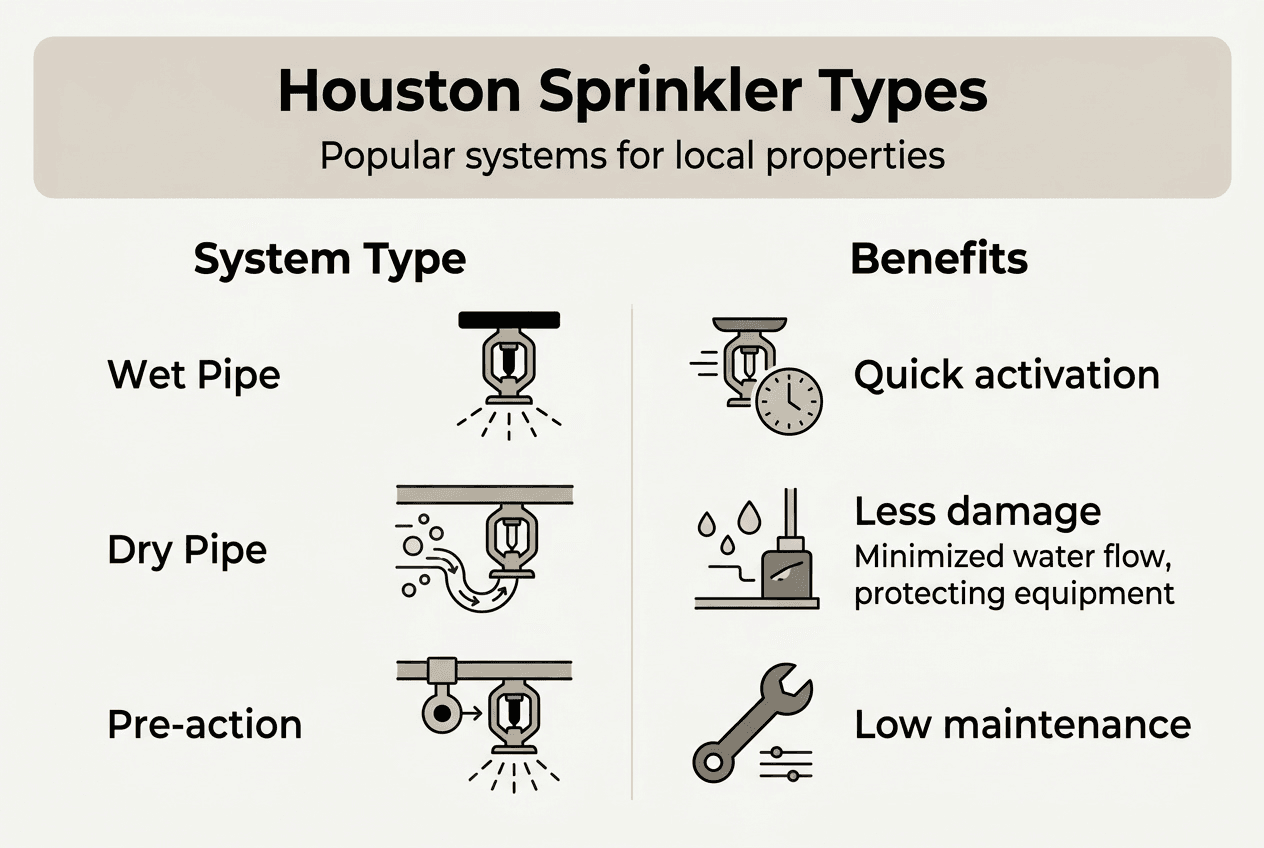 Houston Sprinkler Types
Popular systems for local properties

System Type

Wet Pipe

Dry Pipe

Pre-action

Benefits

Quick activation

Less damage
Minimized water flow, protecting equipment

Low maintenance