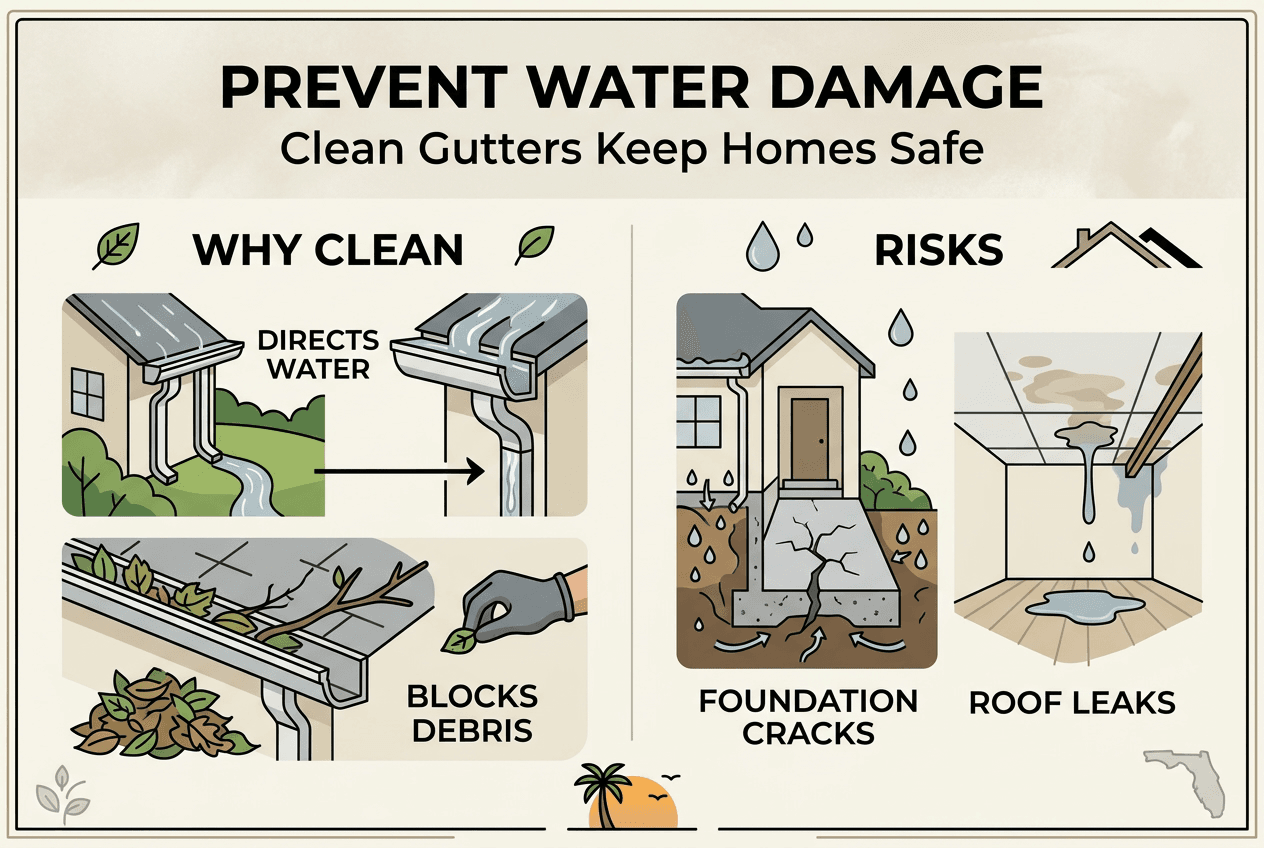 PREVENT WATER DAMAGE
Clean Gutters Keep Homes Safe

WHY CLEAN

DIRECTS WATER

BLOCKS DEBRIS

RISKS

FOUNDATION CRACKS

ROOF LEAKS