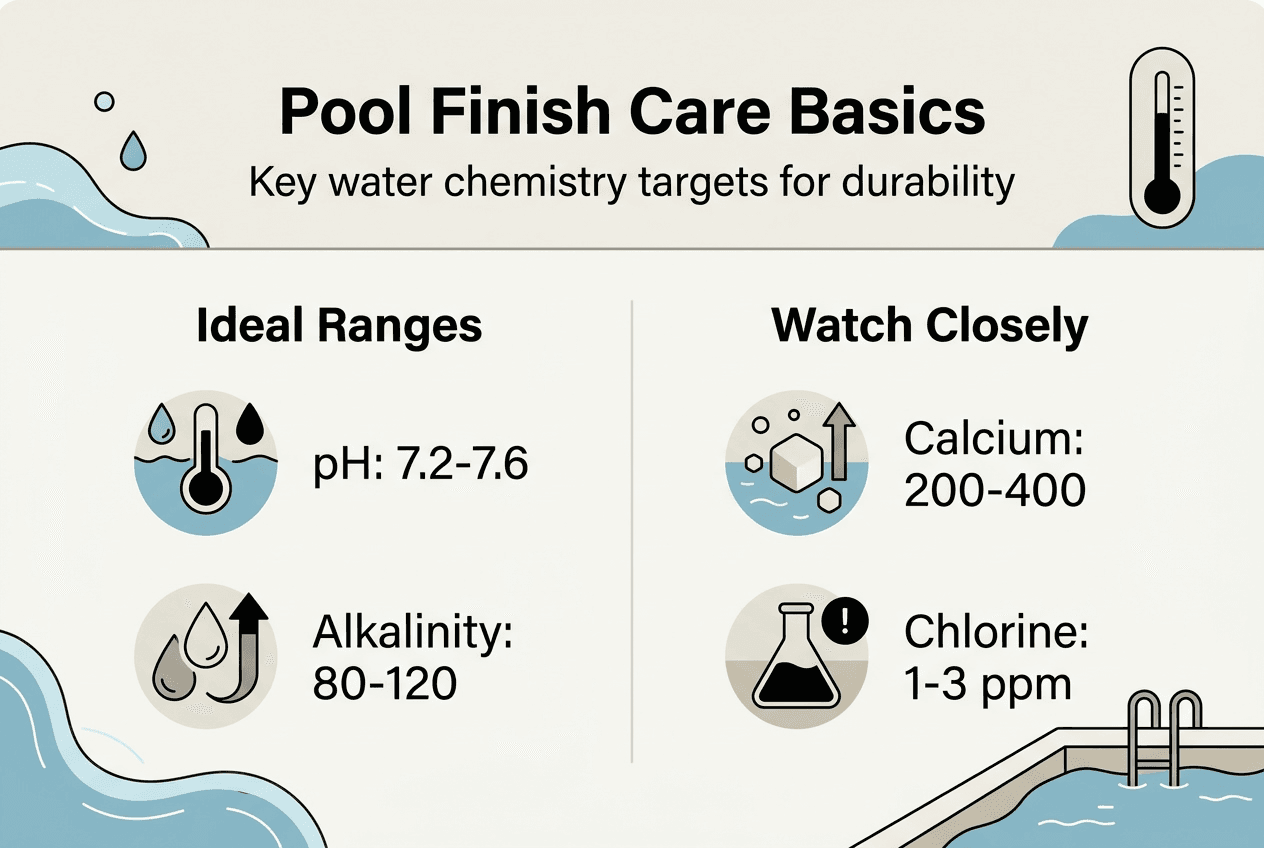 Pool Finish Care Basics

Key water chemistry targets for durability

Ideal Ranges

pH: 7.2-7.6

Alkalinity: 80-120

Watch Closely

Calcium: 200-400

Chlorine: 1-3 ppm