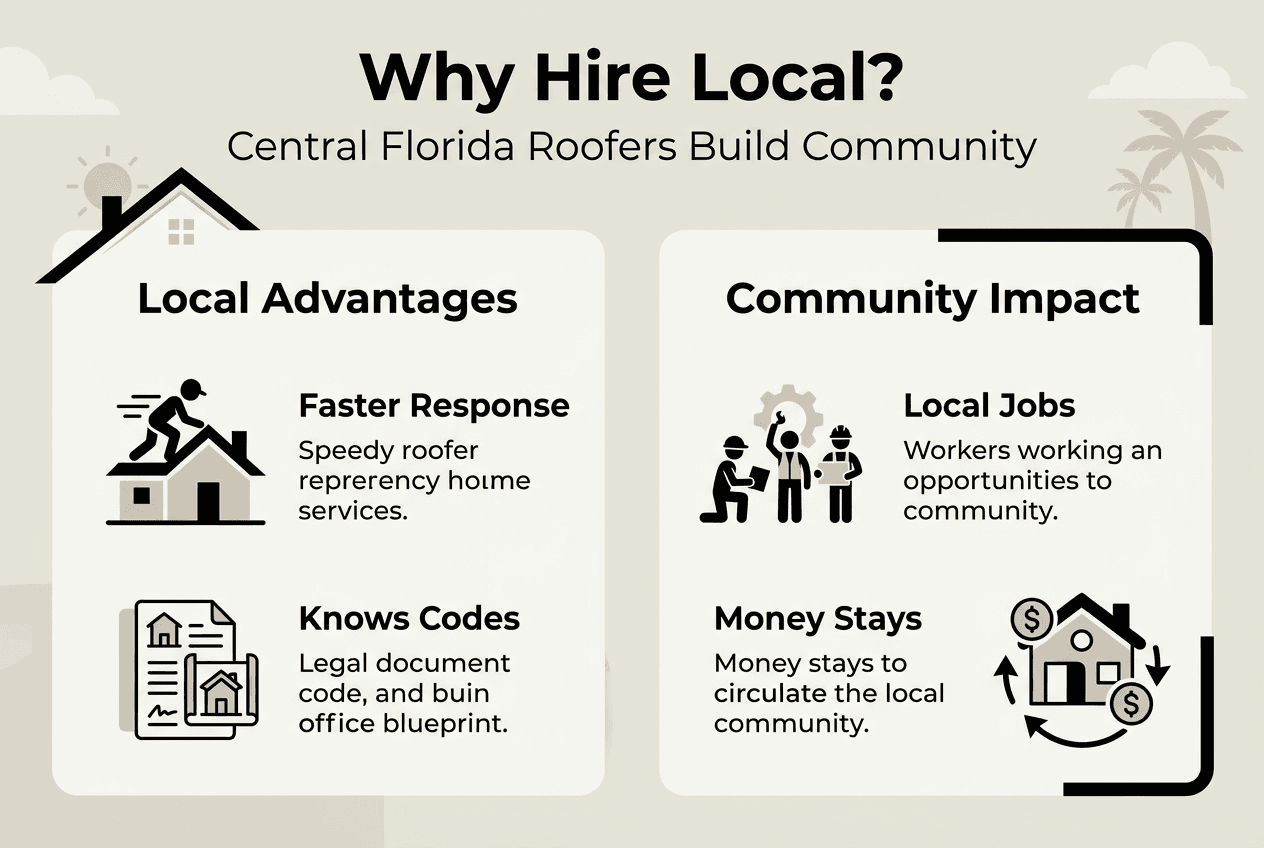 Why Hire Local?

Central Florida Roofers Build Community

Local Advantages

Faster Response

Speedy roofer reprerency hoıme services.

Knows Codes

Legal document code, and buin office blueprint.

Community Impact

Local Jobs

Workers working an opportunities to community.

Money Stays

Money stays to circulate the local community.

$

$