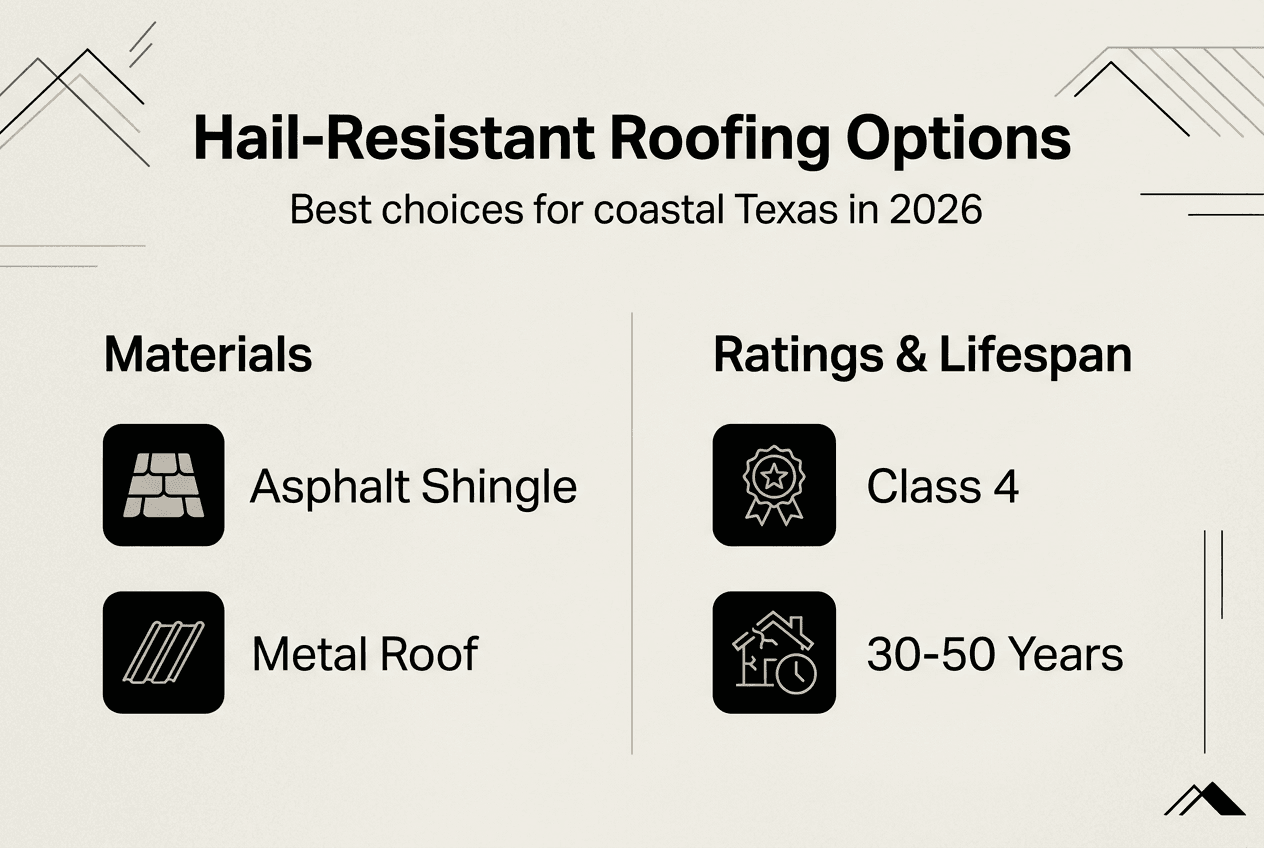 Hail-Resistant Roofing Options

Best choices for coastal Texas in 2026

Materials

Asphalt Shingle

Metal Roof

Ratings & Lifespan

Class 4

30-50 Years