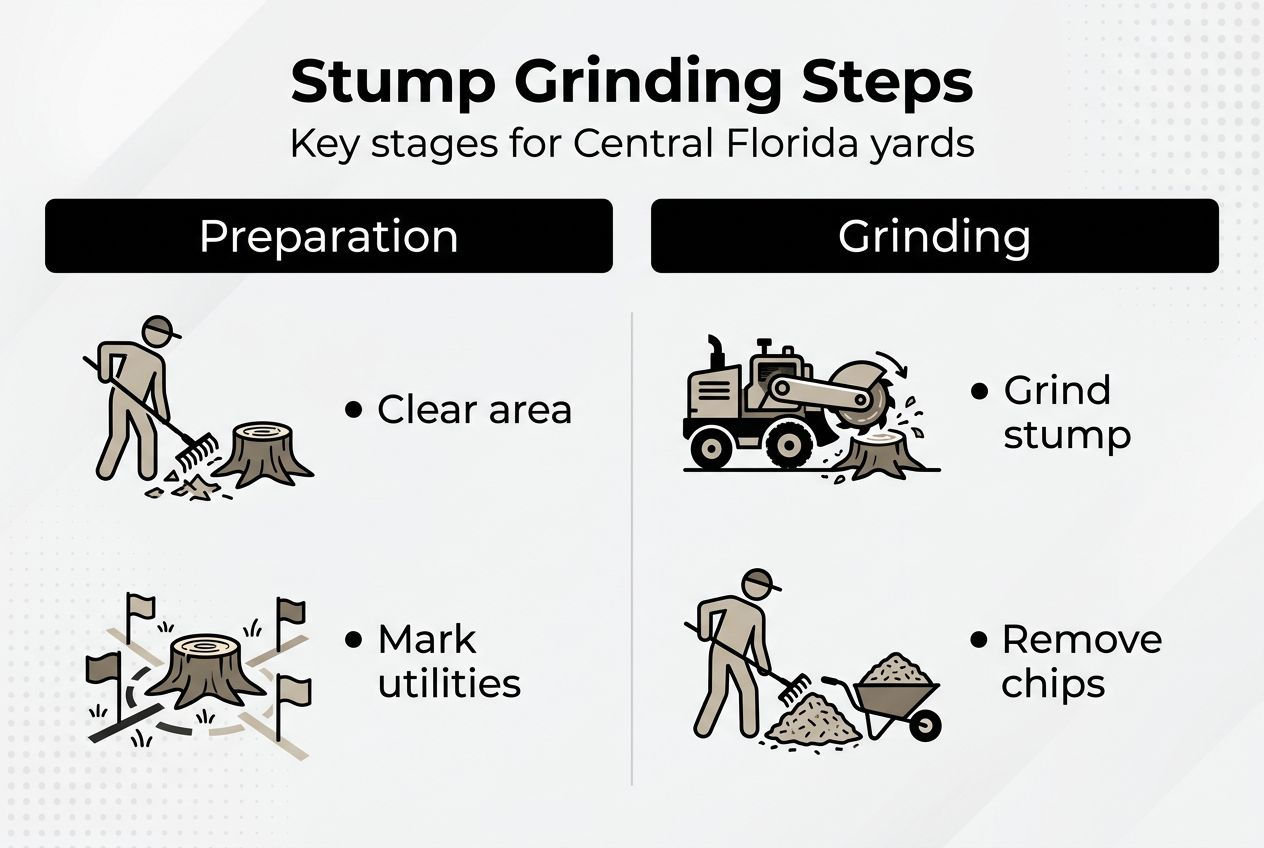 Stump Grinding Steps
Key stages for Central Florida yards

Preparation

• Clear area

• Mark utilities

Grinding

• Grind stump

• Remove chips