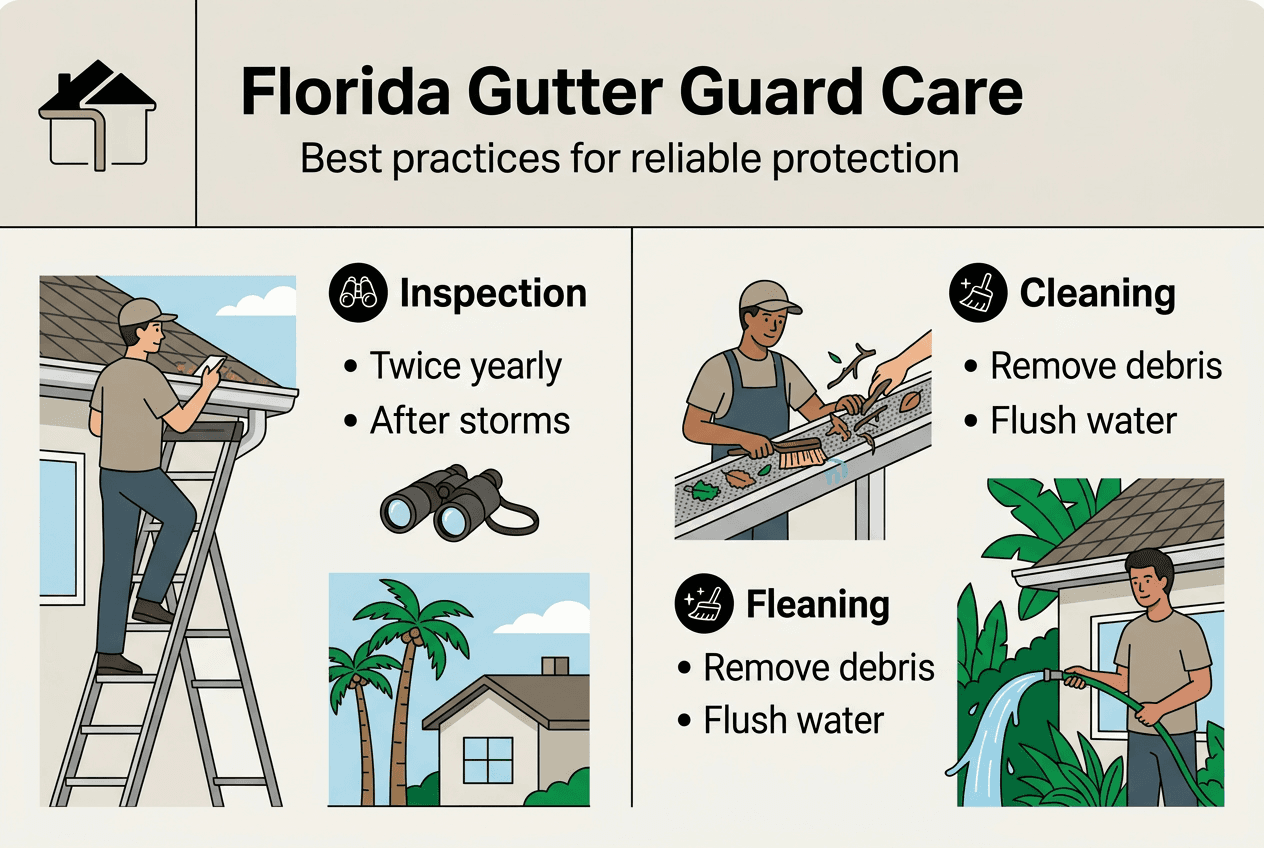 Florida Gutter Guard Care

Best practices for reliable protection

Inspection

• Twice yearly
• After storms

Cleaning

• Remove debris
• Flush water

Fleaning

• Remove debris
• Flush water