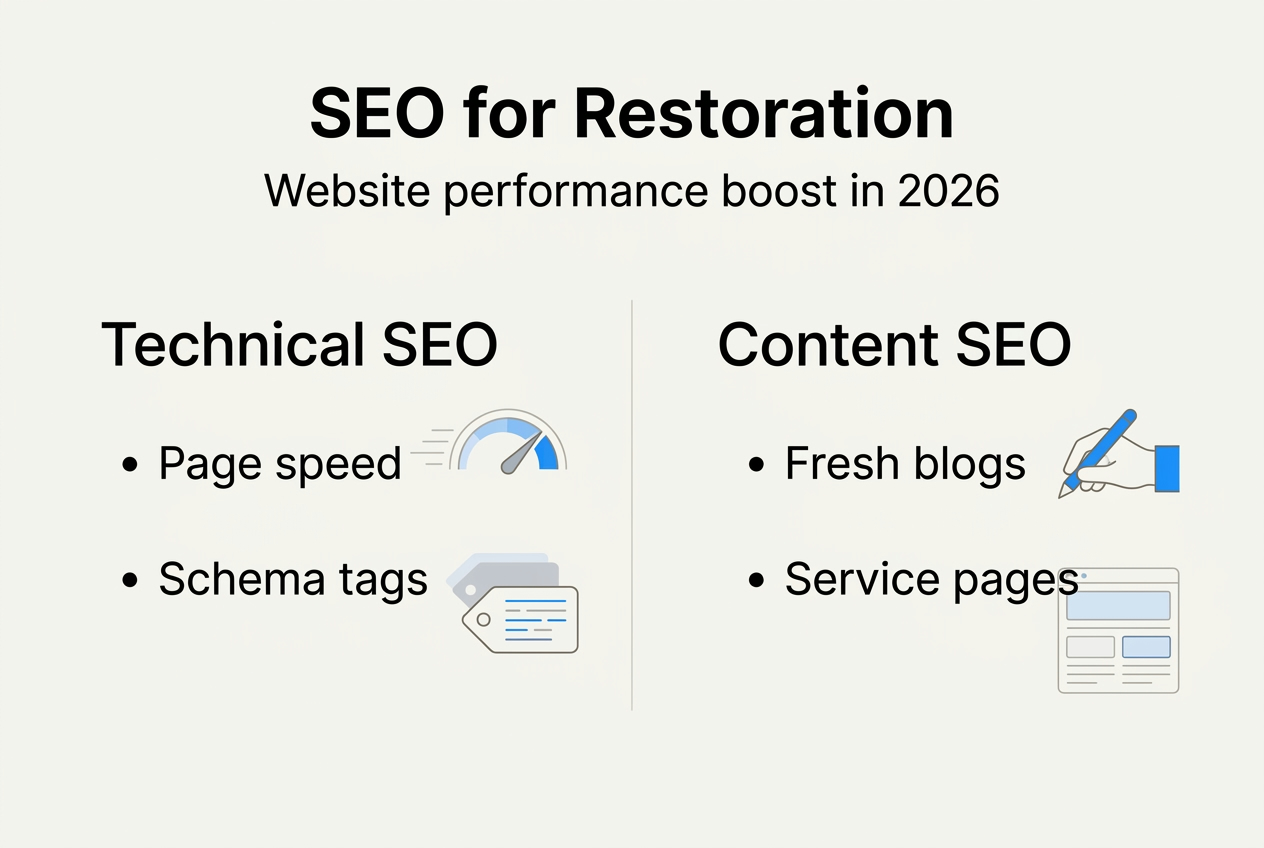 SEO for Restoration

Website performance boost in 2026

Technical SEO

• Page speed

• Schema tags

Content SEO

• Fresh blogs

• Service pages