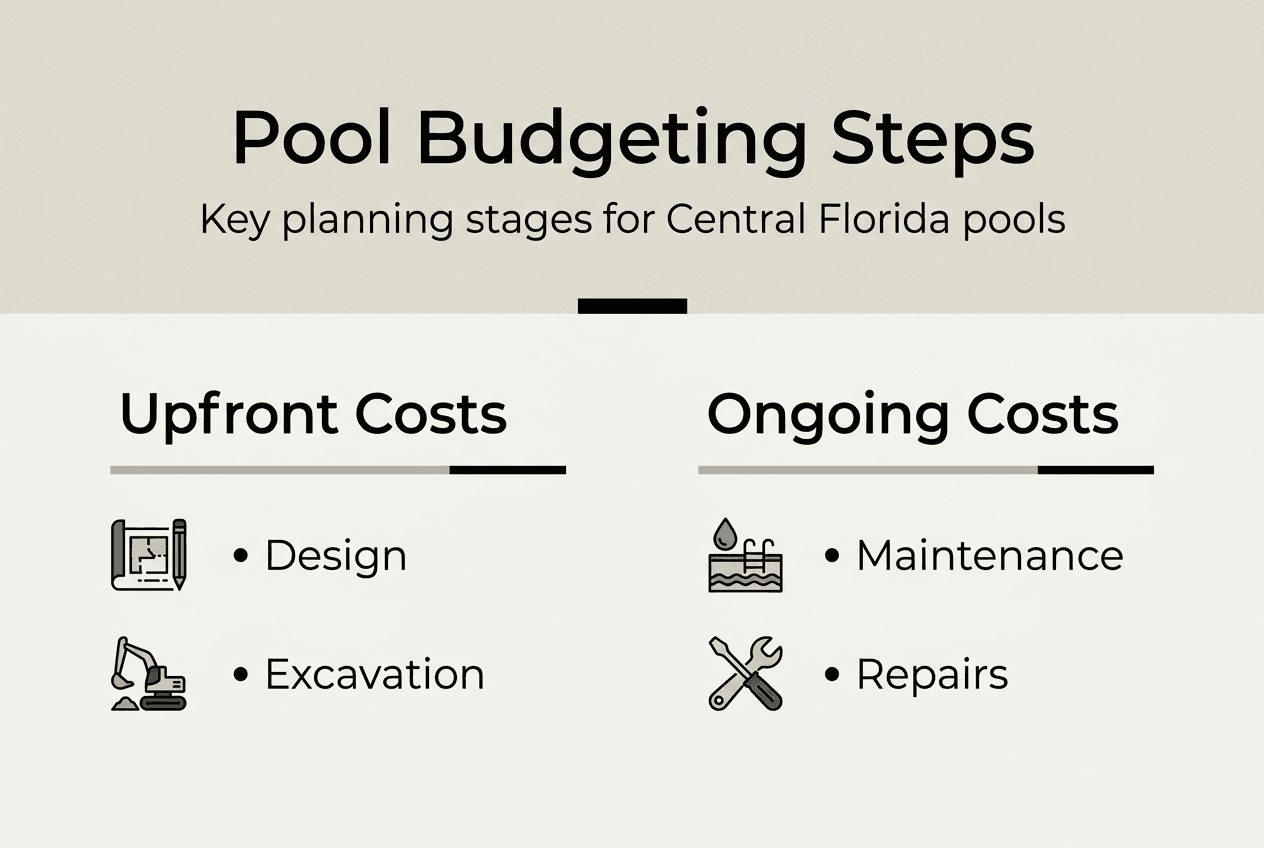 Pool Budgeting Steps

Key planning stages for Central Florida pools

Upfront Costs

• Design

• Excavation

Ongoing Costs

• Maintenance

• Repairs