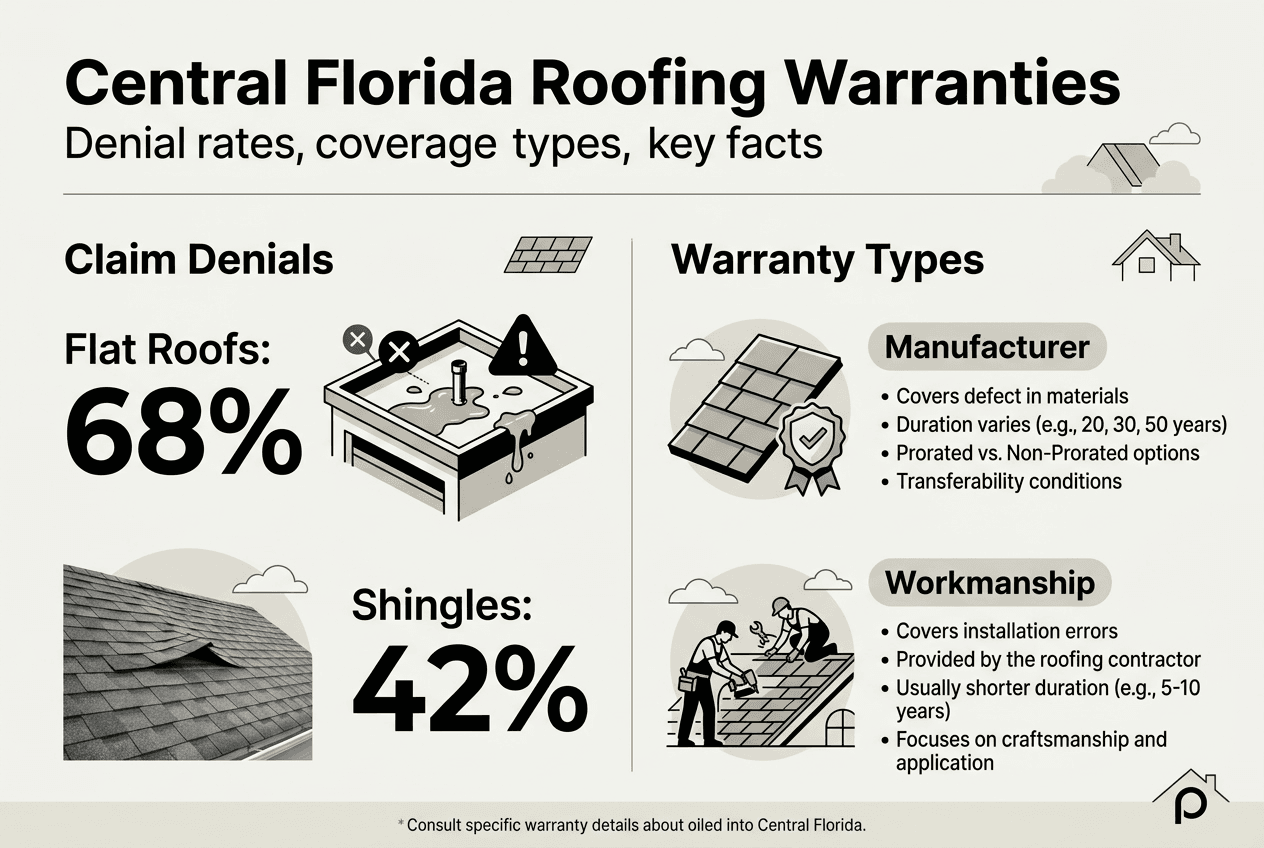 Central Florida Roofing Warranties
Denial rates, coverage types, key facts

Claim Denials

Flat Roofs:
68%

Shingles:
42%

Warranty Types

Manufacturer
• Covers defect in materials
• Duration varies (e.g., 20, 30, 50 years)
• Prorated vs. Non-Prorated options
• Transferability conditions

Workmanship
• Covers installation errors
• Provided by the roofing contractor
• Usually shorter duration (e.g., 5-10 years)
• Focuses on craftsmanship and application

* Consult specific warranty details about oiled into Central Florida.