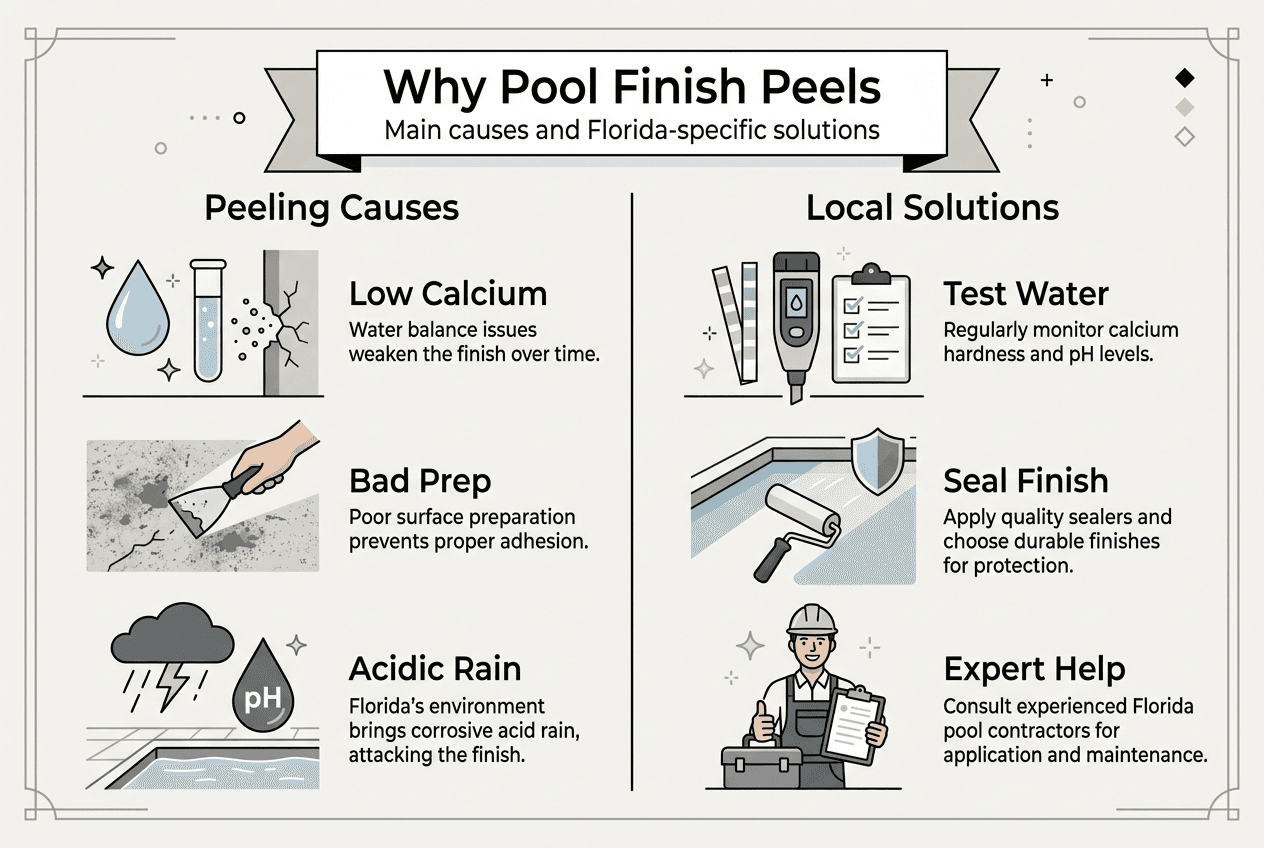 Why Pool Finish Peels
Main causes and Florida-specific solutions

Peeling Causes

Low Calcium
Water balance issues weaken the finish over time.

Bad Prep
Poor surface preparation prevents proper adhesion.

pH

Acidic Rain
Florida's environment brings corrosive acid rain, attacking the finish.

Local Solutions

Test Water
Regularly monitor calcium hardness and pH levels.

Seal Finish
Apply quality sealers and choose durable finishes for protection.

Expert Help
Consult experienced Florida pool contractors for application and maintenance.