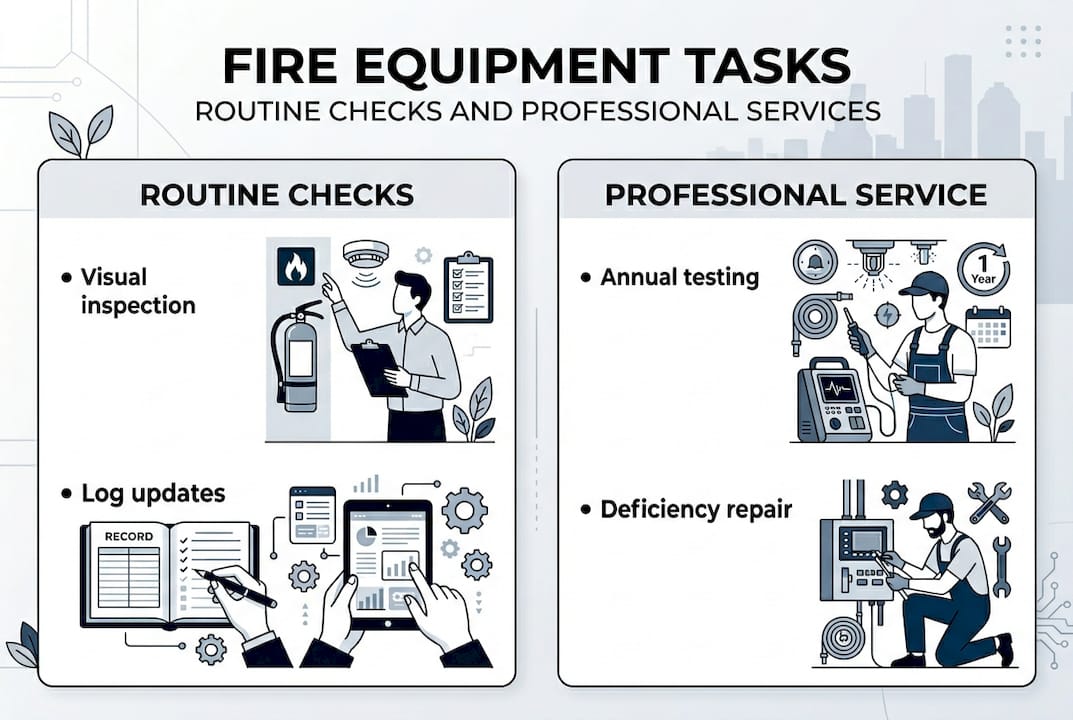 FIRE EQUIPMENT TASKS
ROUTINE CHECKS AND PROFESSIONAL SERVICES

ROUTINE CHECKS

• Visual inspection

• Log updates

RECORD

PROFESSIONAL SERVICE

• Annual testing

1 Year

• Deficiency repair