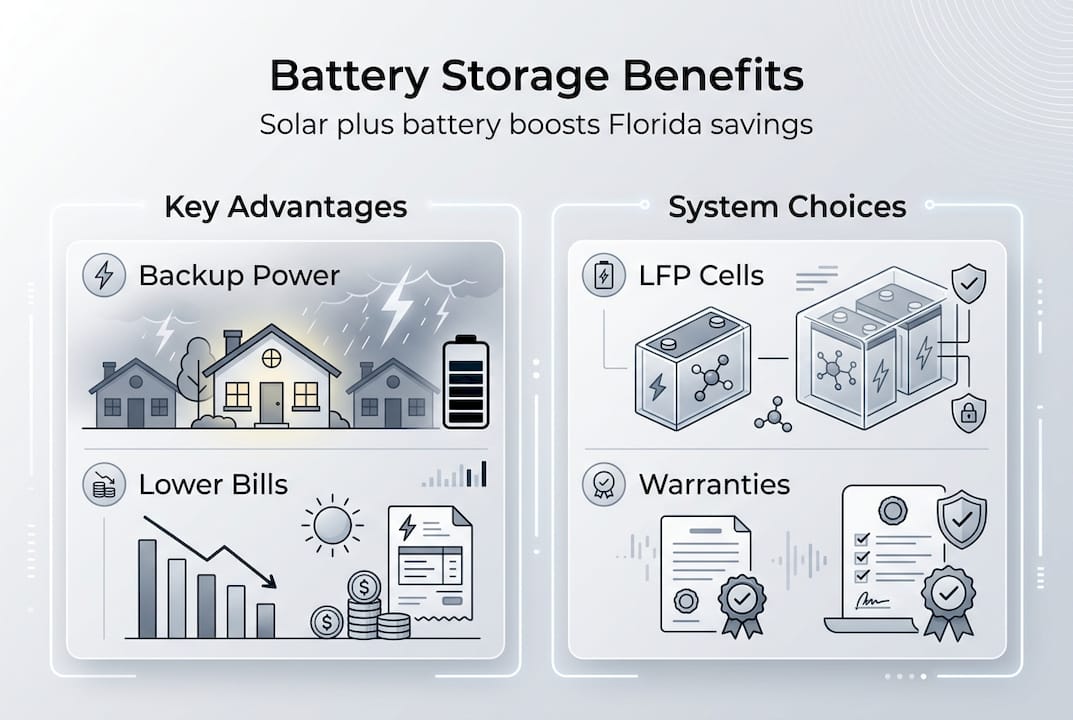 Battery Storage Benefits

Solar plus battery boosts Florida savings

Key Advantages

Backup Power

Lower Bills

System Choices

LFP Cells

Warranties