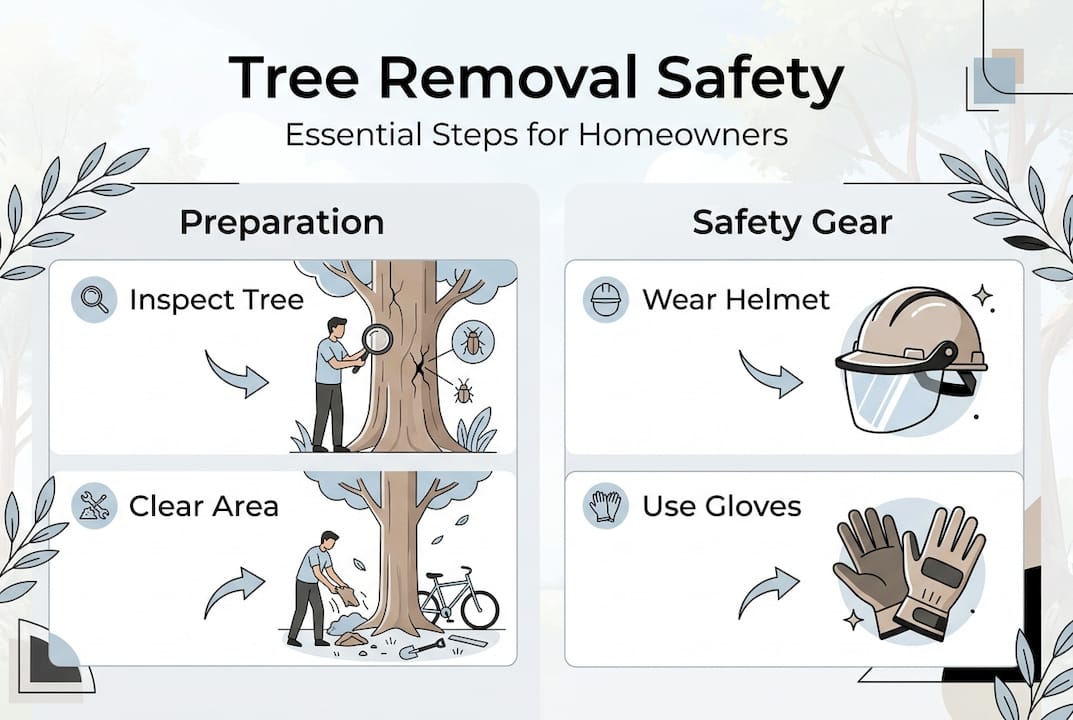 Tree Removal Safety
Essential Steps for Homeowners

Preparation

Inspect Tree

Clear Area

Safety Gear

Wear Helmet

Use Gloves