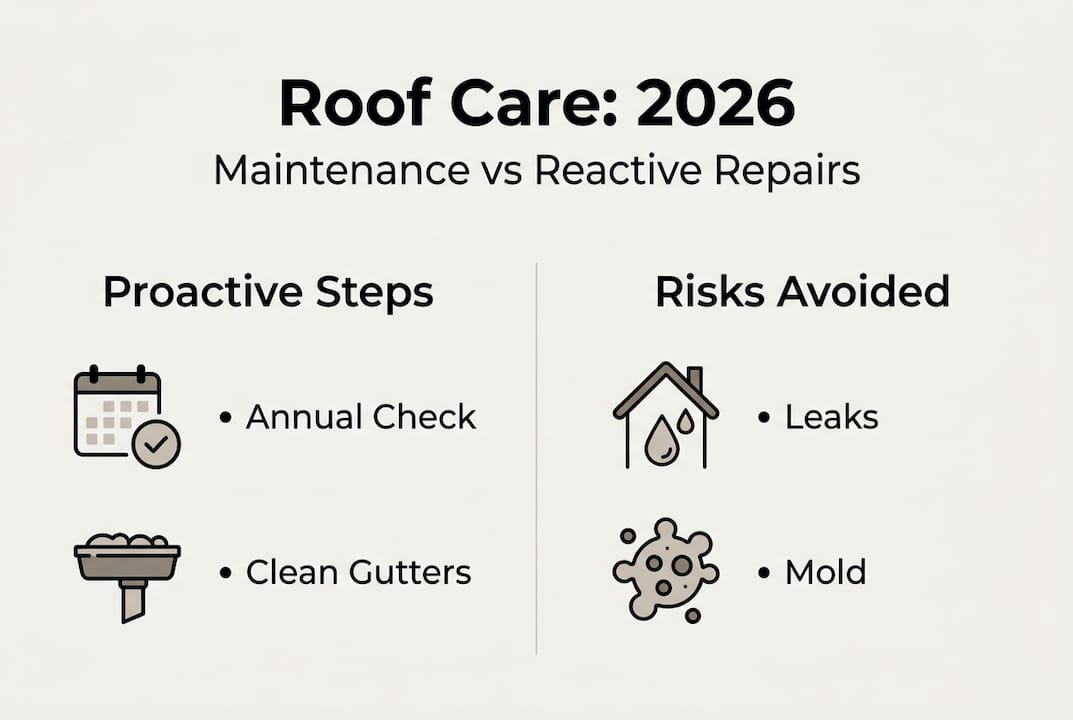 Roof Care: 2026
Maintenance vs Reactive Repairs

Proactive Steps

• Annual Check

• Clean Gutters

Risks Avoided

• Leaks

• Mold