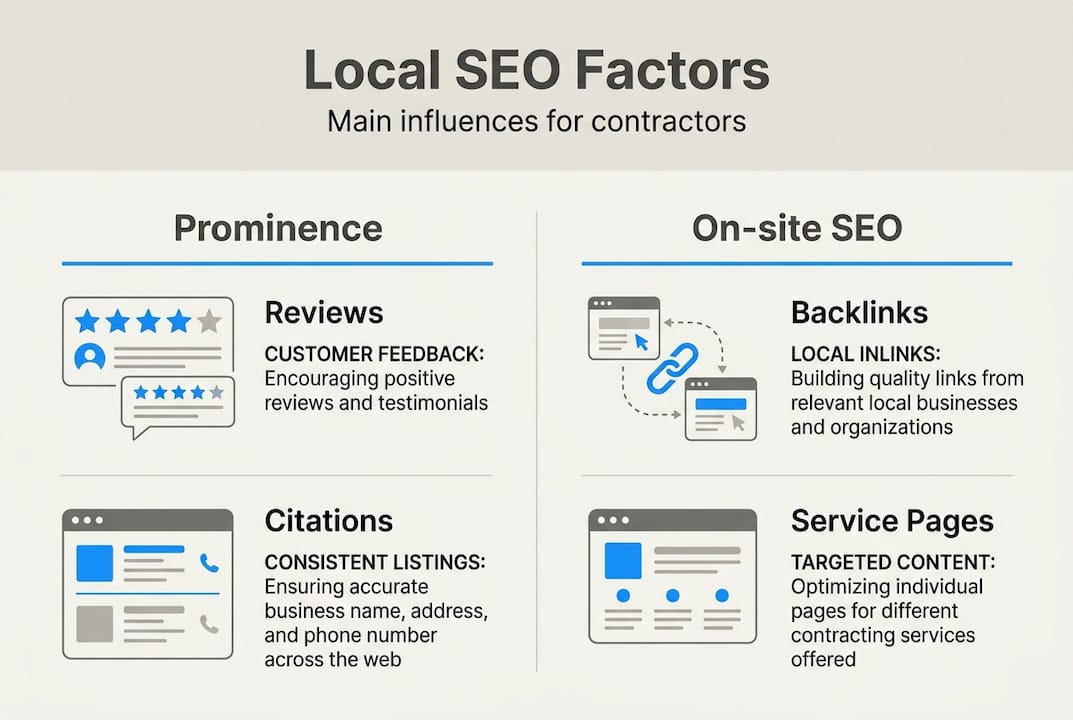 Local SEO Factors

Main influences for contractors

Prominence

Reviews

CUSTOMER FEEDBACK: Encouraging positive reviews and testimonials

Citations

CONSISTENT LISTINGS: Ensuring accurate business name, address, and phone number across the web

On-site SEO

Backlinks

LOCAL INLINKS: Building quality links from relevant local businesses and organizations

Service Pages

TARGETED CONTENT: Optimizing individual pages for different contracting services offered