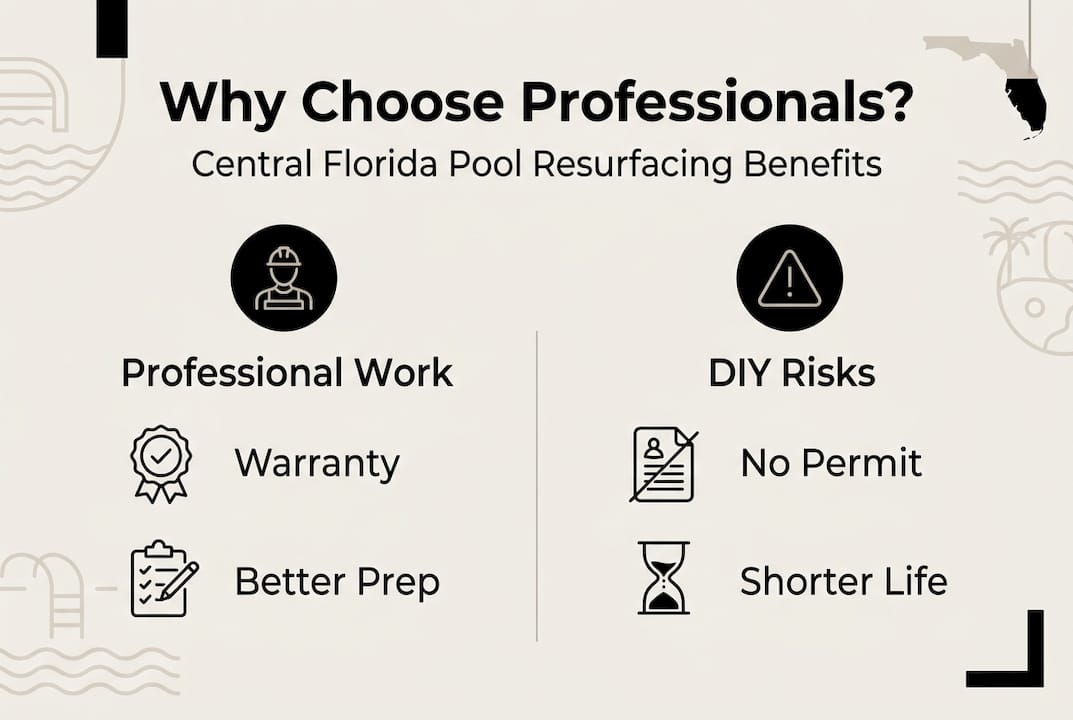 Why Choose Professionals?
Central Florida Pool Resurfacing Benefits

Professional Work

Warranty

Better Prep

DIY Risks

No Permit

Shorter Life