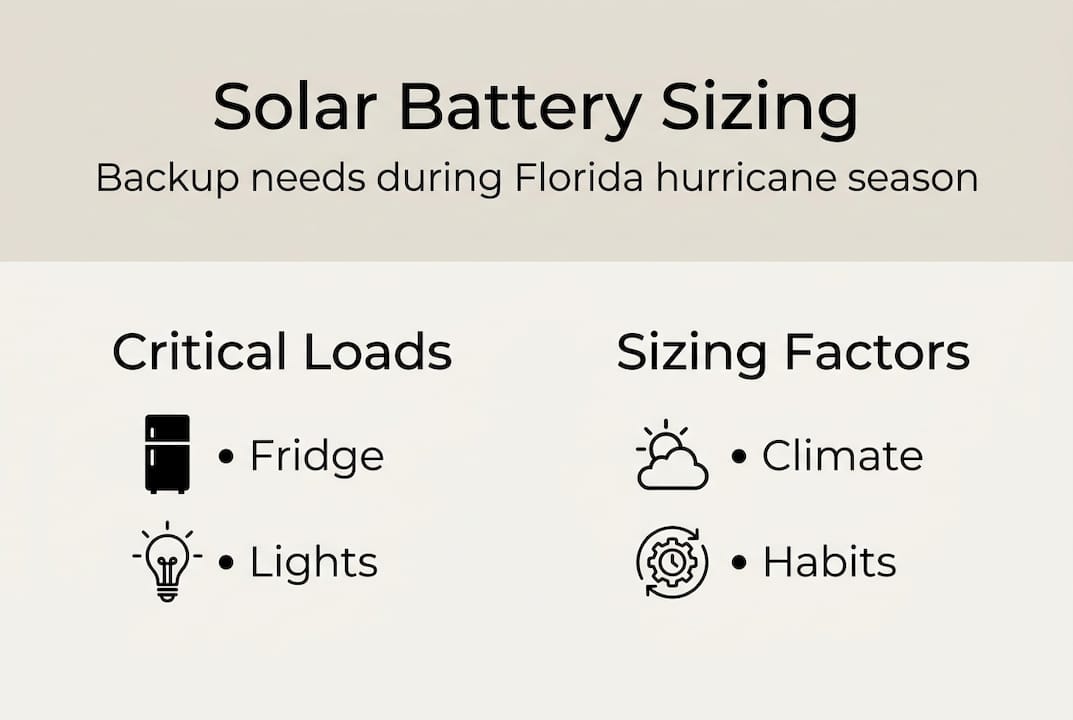 Solar Battery Sizing
Backup needs during Florida hurricane season

Critical Loads
• Fridge
• Lights

Sizing Factors
• Climate
• Habits