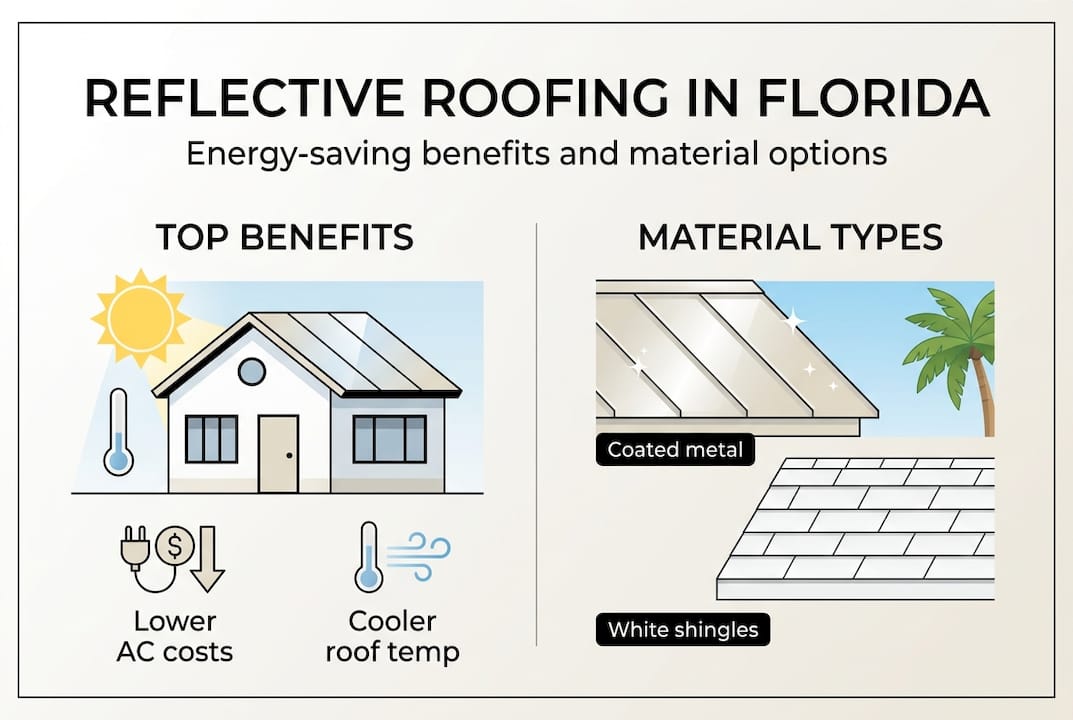 REFLECTIVE ROOFING IN FLORIDA

Energy-saving benefits and material options

TOP BENEFITS

$

Lower AC costs

Cooler roof temp

MATERIAL TYPES

Coated metal

White shingles