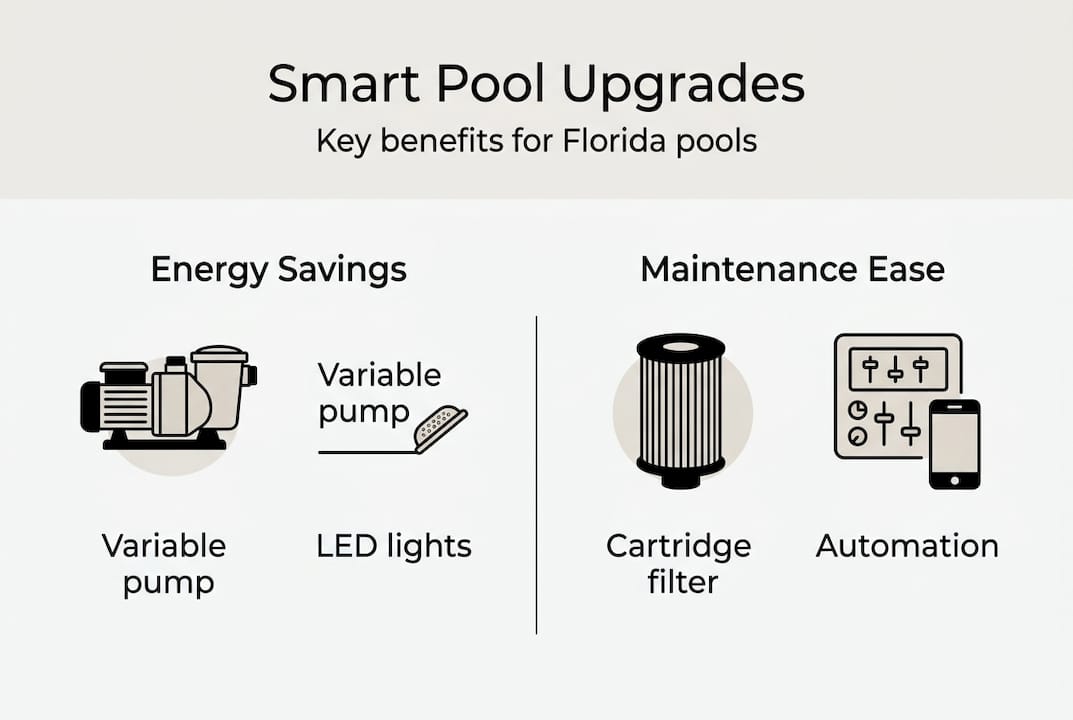 Smart Pool Upgrades

Key benefits for Florida pools

Energy Savings

Variable pump

Variable pump

LED lights

Maintenance Ease

Cartridge filter

Automation