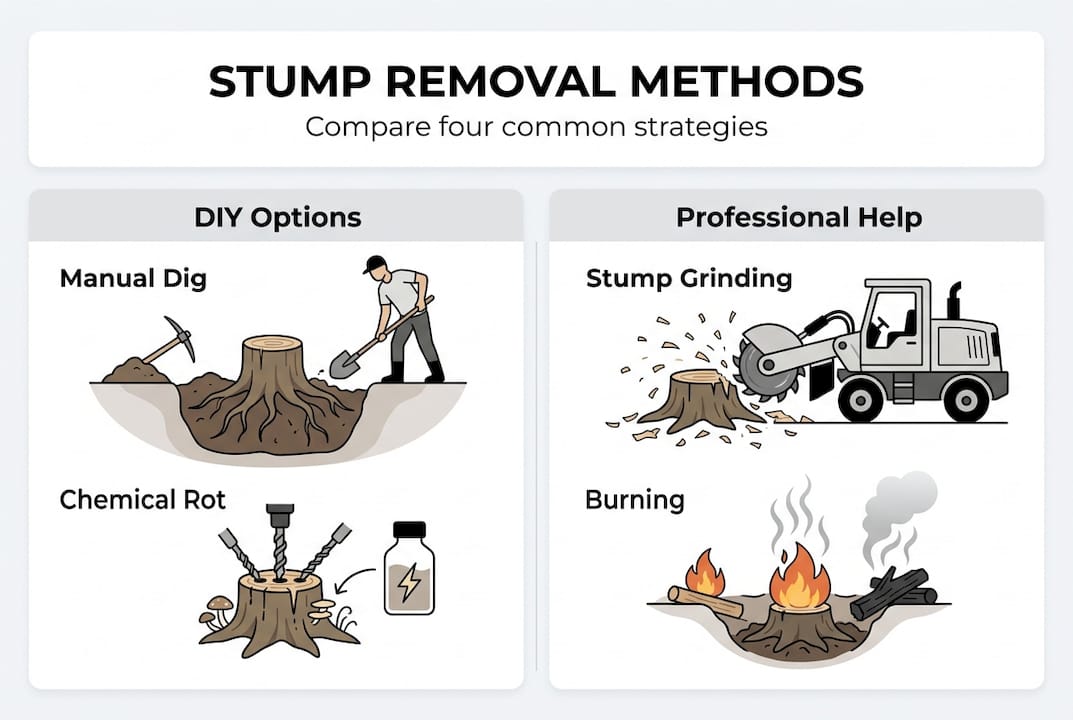 STUMP REMOVAL METHODS
Compare four common strategies

DIY Options

Manual Dig

Chemical Rot

Professional Help

Stump Grinding

Burning